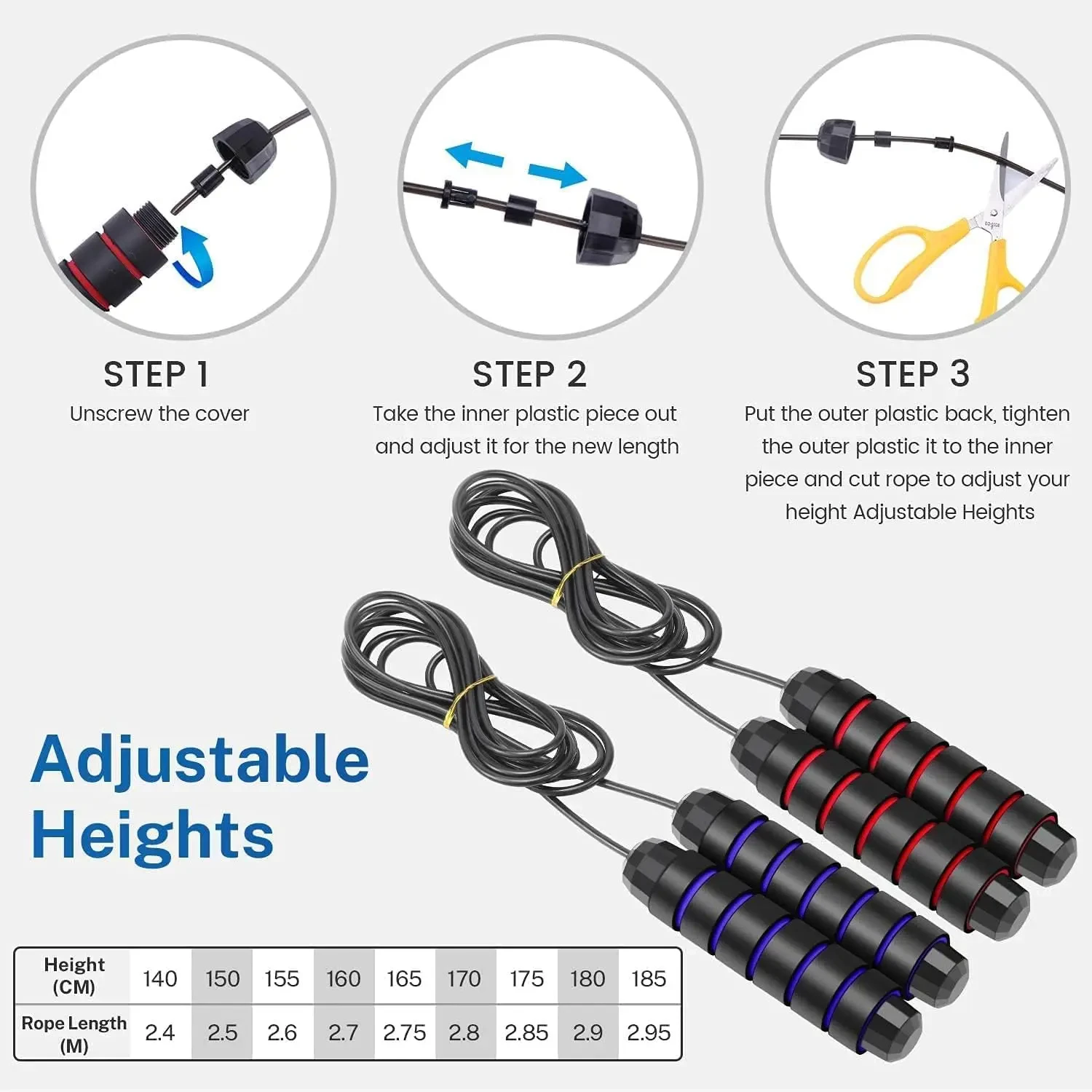 STEP 1
Unscrew the cover

STEP 2
Take the inner plastic piece out and adjust it for the new length

STEP 3
Put the outer plastic back, tighten the outer plastic it to the inner piece and cut rope to adjust your height Adjustable Heights

Adjustable Heights

| Height (CM) | 140 | 150 | 155 | 160 | 165 | 170 | 175 | 180 | 185 |
|---|---|---|---|---|---|---|---|---|---|
| Rope Length (M) | 2.4 | 2.5 | 2.6 | 2.7 | 2.75 | 2.8 | 2.85 | 2.9 | 2.95 |