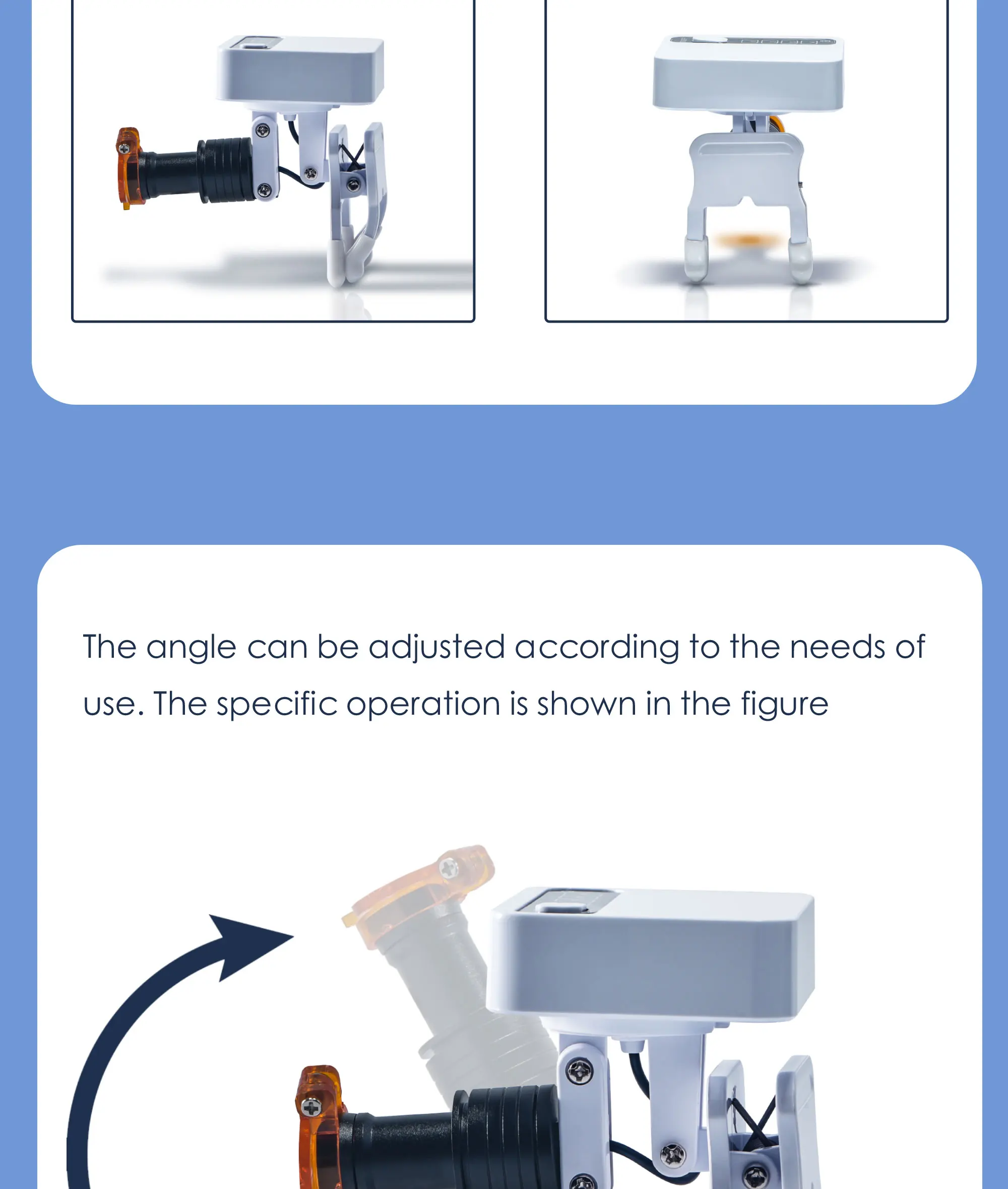 The angle can be adjusted according to the needs of use. The specific operation is shown in the figure