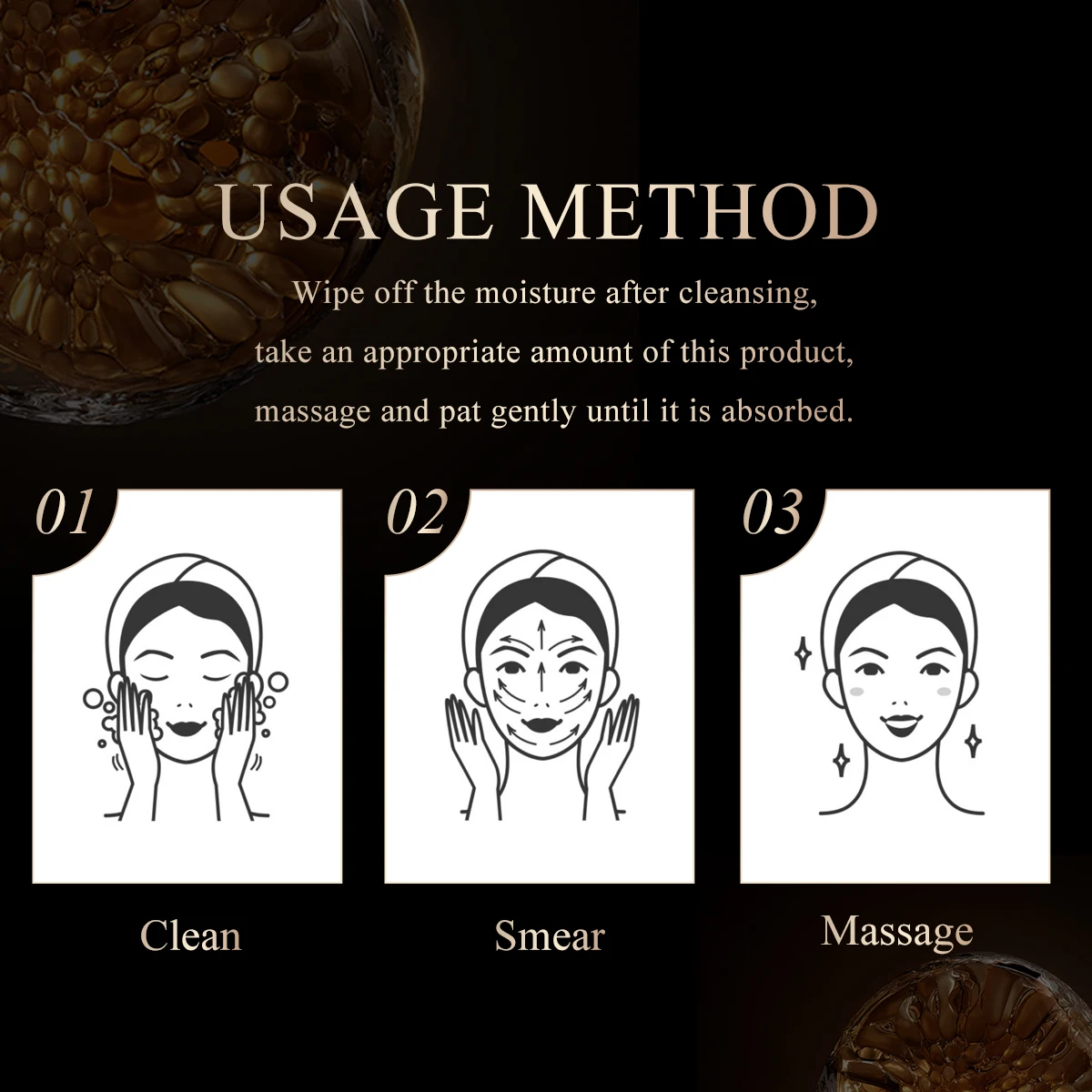 USAGE METHOD

Wipe off the moisture after cleansing, take an appropriate amount of this product, massage and pat gently until it is absorbed.

01

Clean

02

Smear

03

Massage