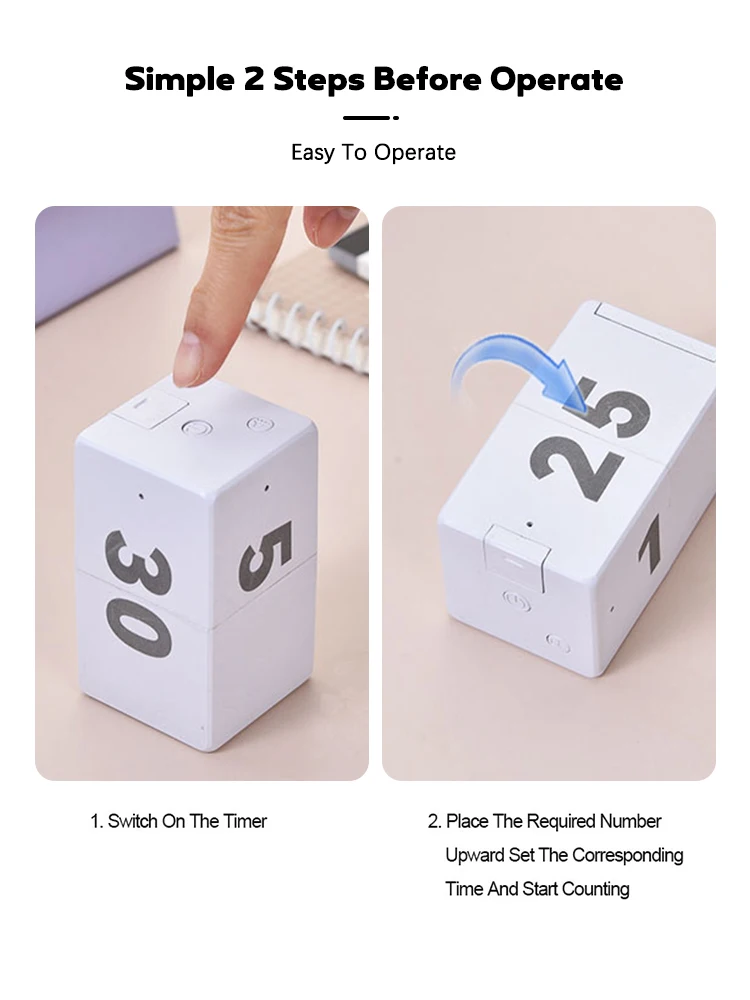 Simple 2 Steps Before Operate

Easy To Operate

30

5

25

1

1. Switch On The Timer

2. Place The Required Number Upward Set The Corresponding Time And Start Counting