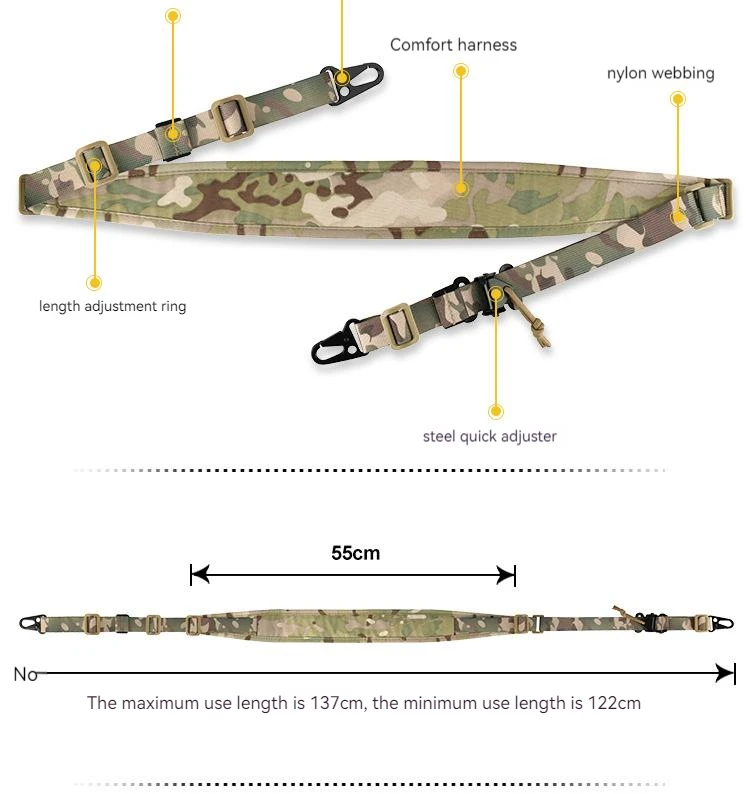 Comfort harness

nylon webbing

length adjustment ring

steel quick adjuster

55cm

No

The maximum use length is 137cm, the minimum use length is 122cm