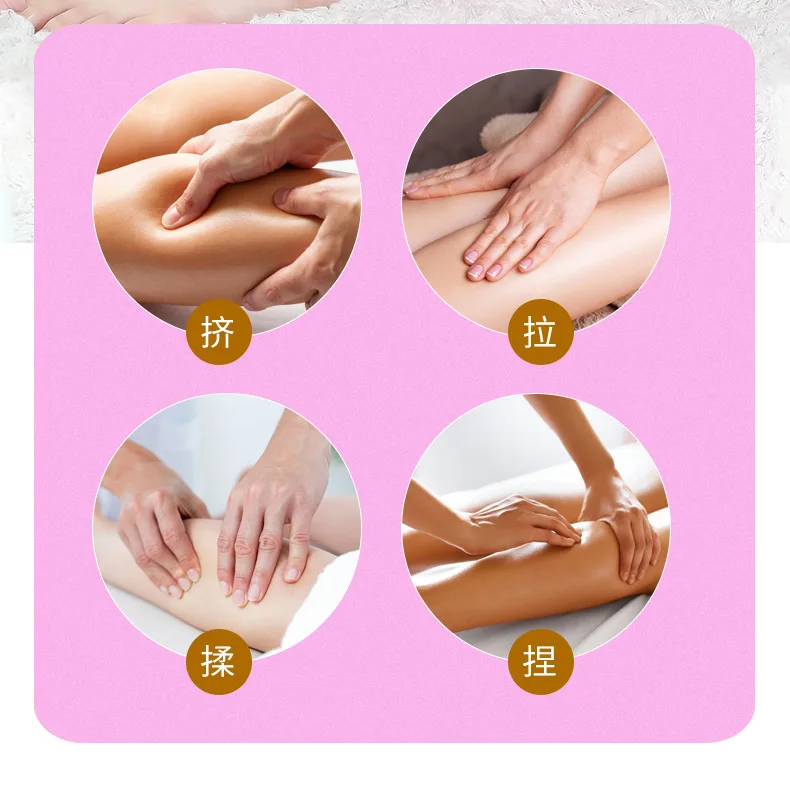 挤

拉

揉

捏