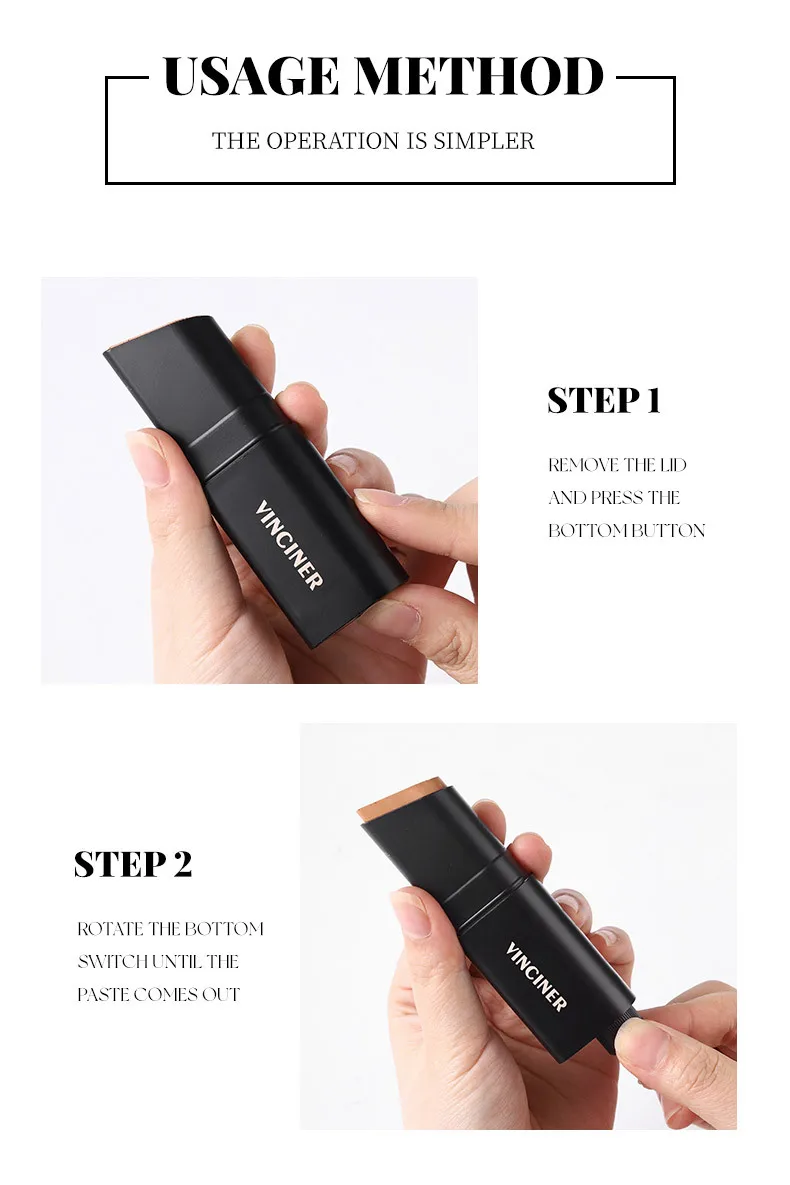 USAGE METHOD

THE OPERATION IS SIMPLER

VINCINER

STEP 1

REMOVE THE LID AND PRESS THE BOTTOM BUTTON

STEP 2

ROTATE THE BOTTOM SWITCH UNTIL THE PASTE COMES OUT

VINCINER