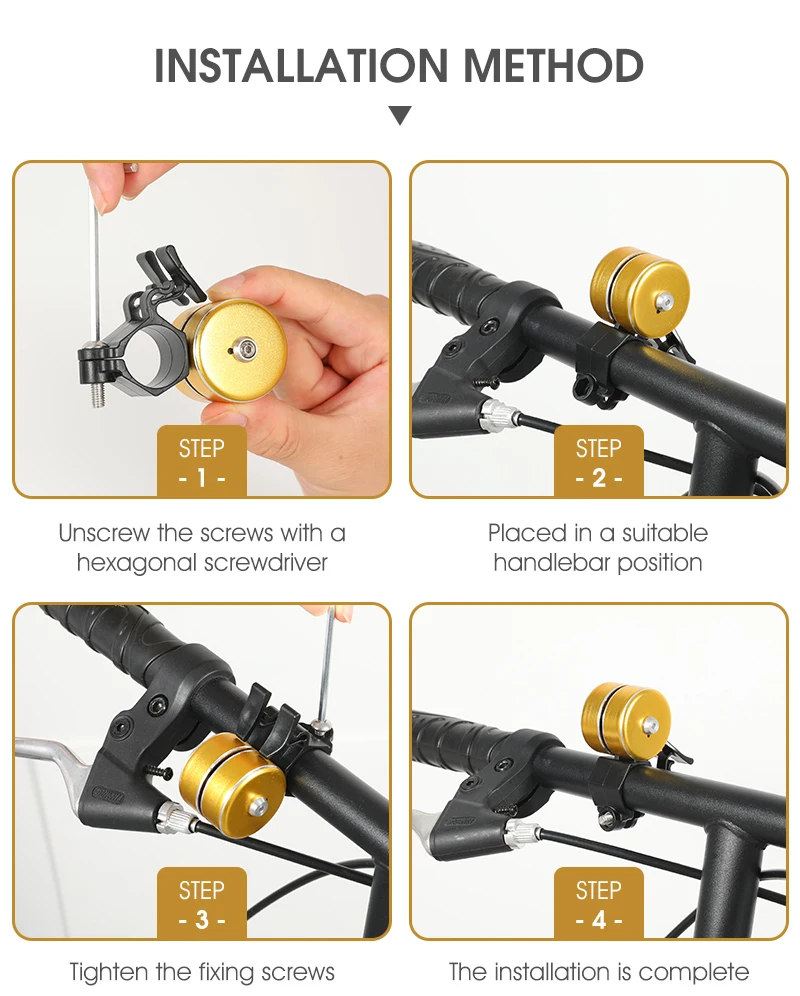 INSTALLATION METHOD

STEP
- 1 -

Unscrew the screws with a hexagonal screwdriver

STEP
- 2 -

Placed in a suitable handlebar position

STEP
- 3 -

Tighten the fixing screws

STEP
- 4 -

The installation is complete