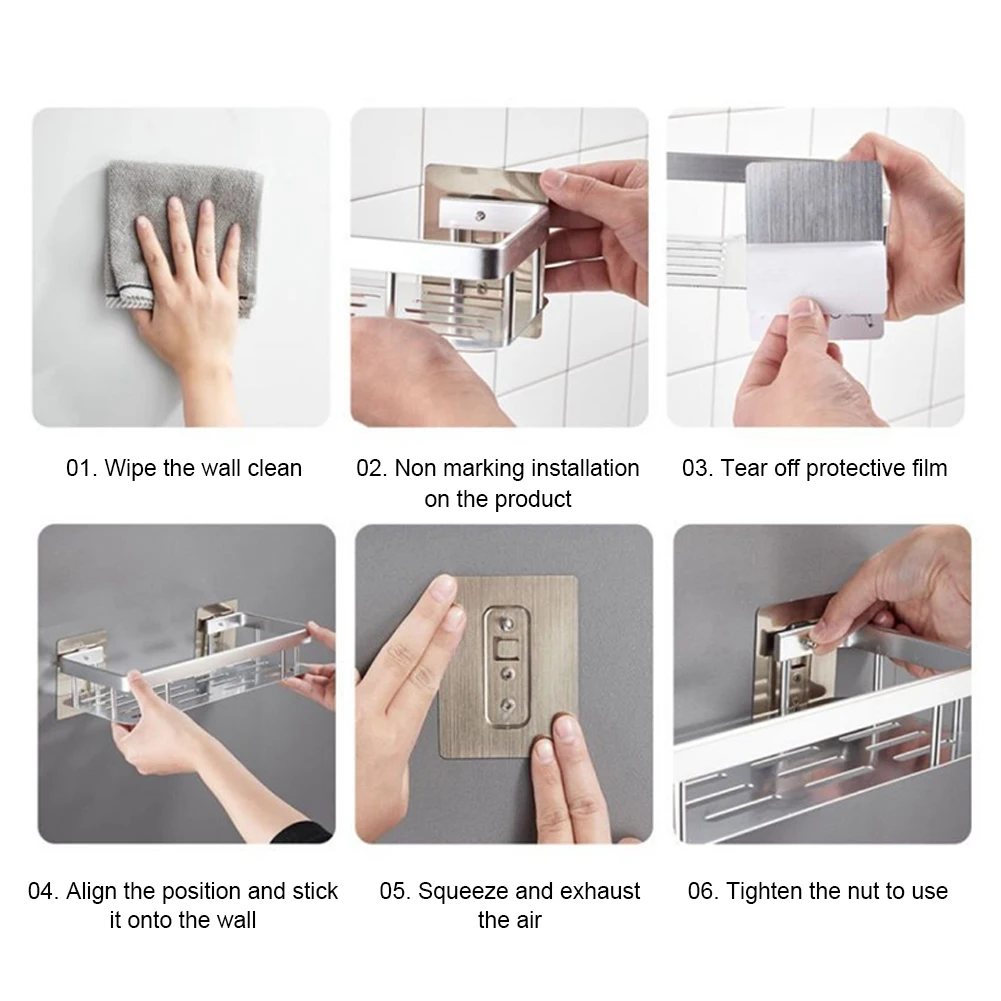 01. Wipe the wall clean

02. Non marking installation on the product

03. Tear off protective film

04. Align the position and stick it onto the wall

05. Squeeze and exhaust the air

06. Tighten the nut to use