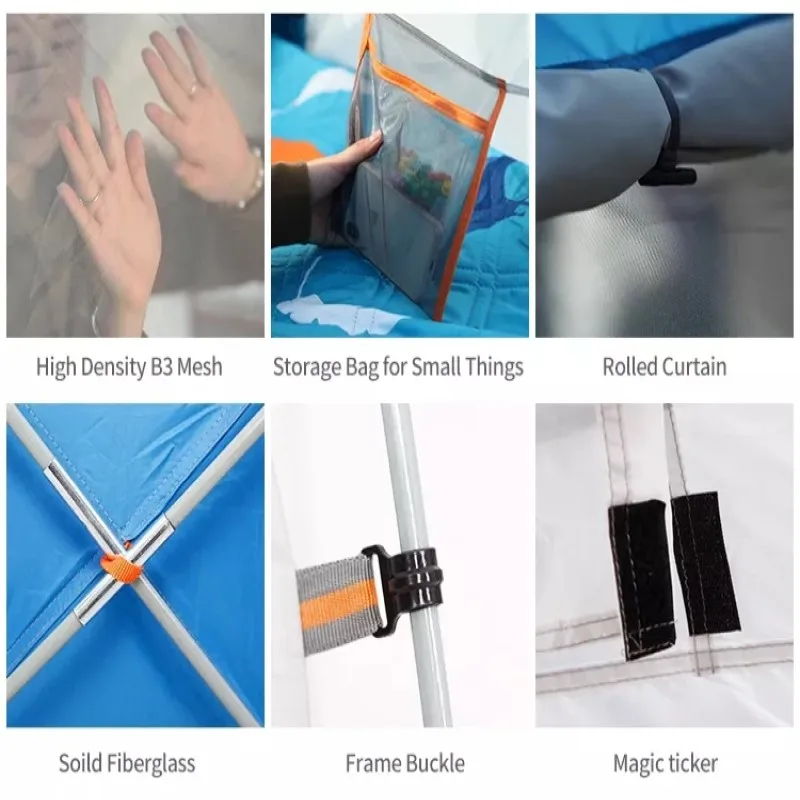 High Density B3 Mesh

Storage Bag for Small Things

Rolled Curtain

Soild Fiberglass

Frame Buckle

Magic ticker