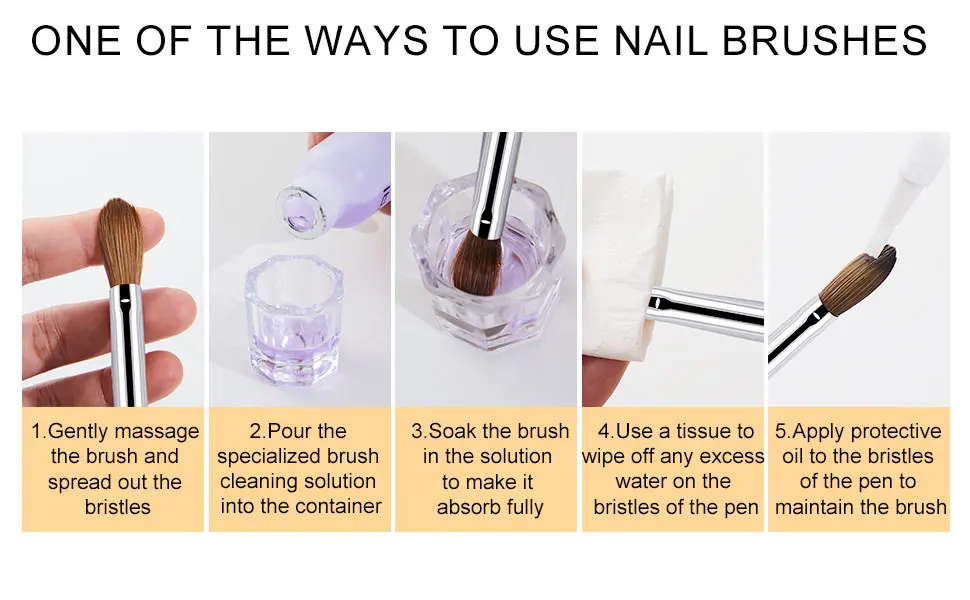 ONE OF THE WAYS TO USE NAIL BRUSHES

1.Gently massage the brush and spread out the bristles

2.Pour the specialized brush cleaning solution into the container

3.Soak the brush in the solution to make it absorb fully

4.Use a tissue to wipe off any excess water on the bristles of the pen

5.Apply protective oil to the bristles of the pen to maintain the brush