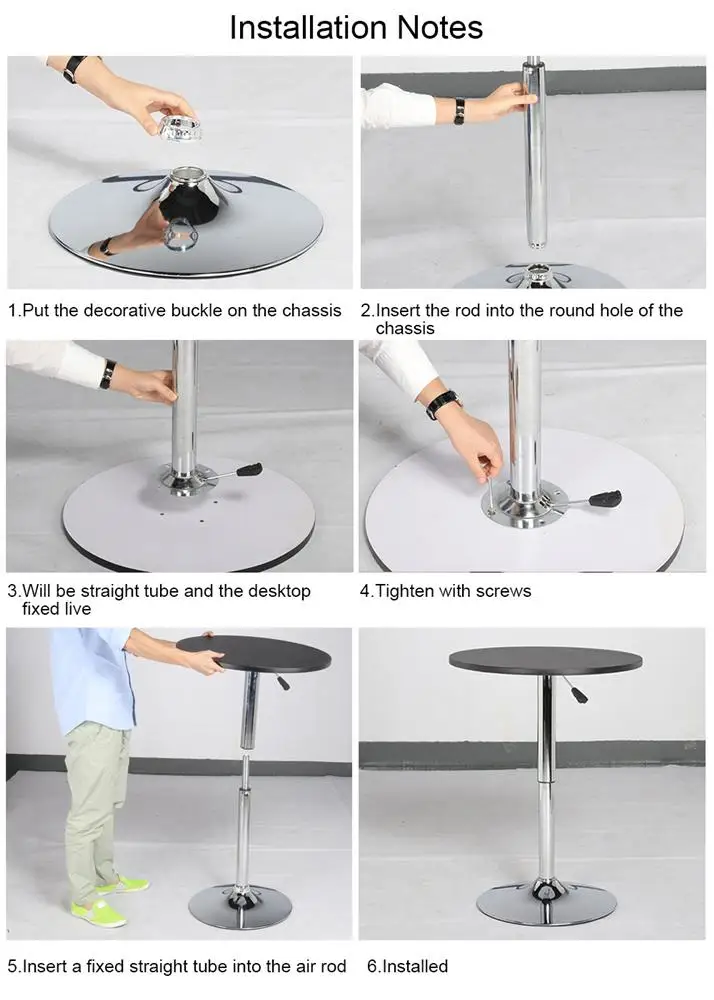 Installation Notes

1.Put the decorative buckle on the chassis

2.Insert the rod into the round hole of the chassis

3.Will be straight tube and the desktop fixed live

4.Tighten with screws

5.Insert a fixed straight tube into the air rod

6.Installed