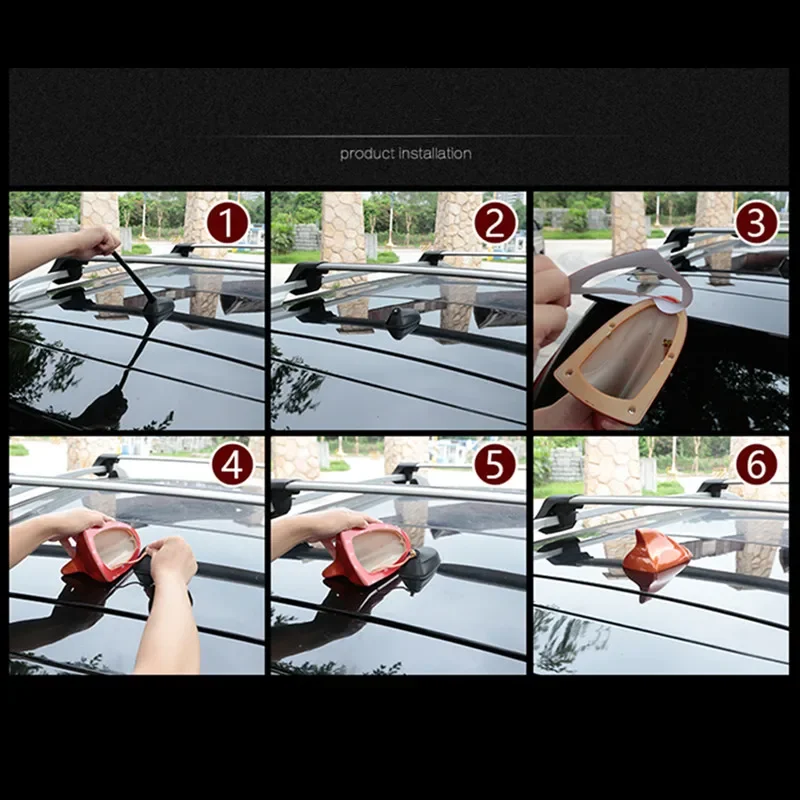 product installation

1

2

3

4

5

6