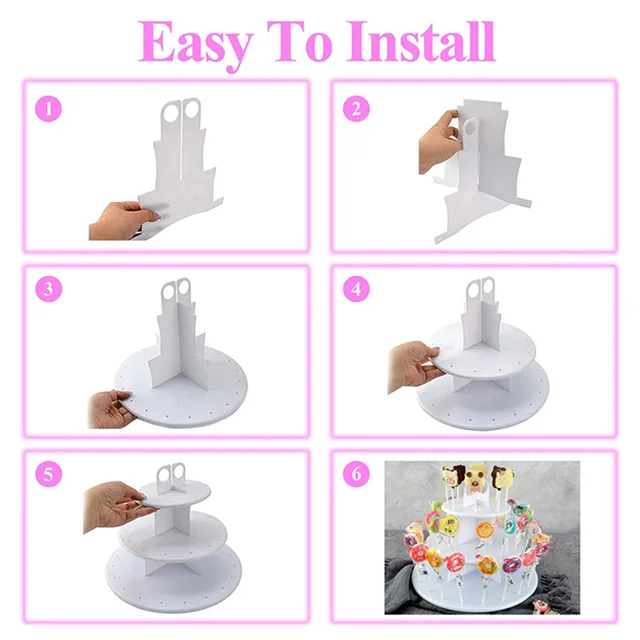 Easy To Install

1

2

3

4

5

6