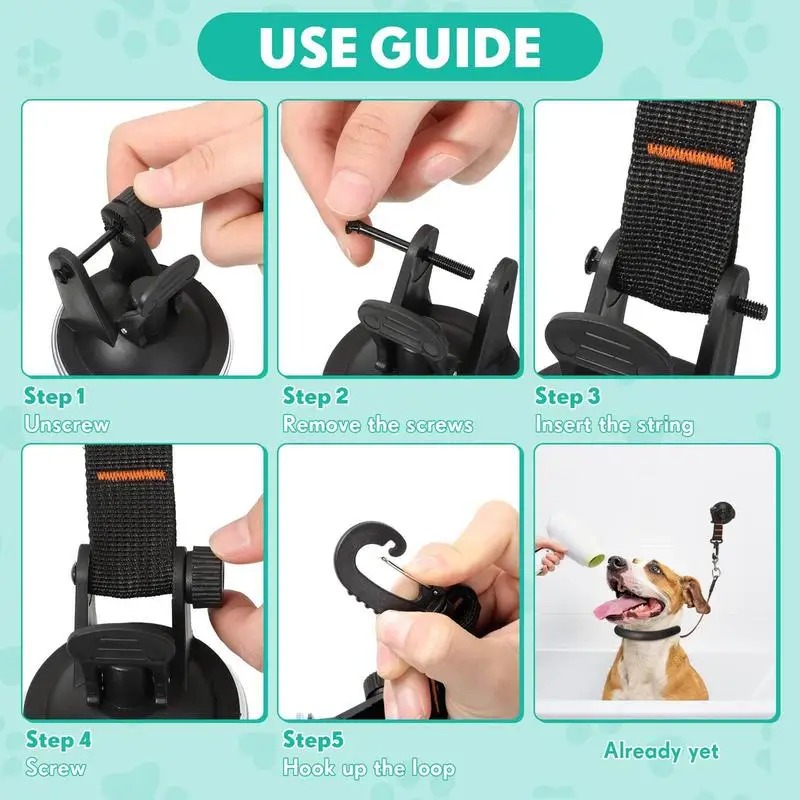 USE GUIDE

Step 1
Unscrew

Step 2
Remove the screws

Step 3
Insert the string

Step 4
Screw

Step5
Hook up the loop

Already yet