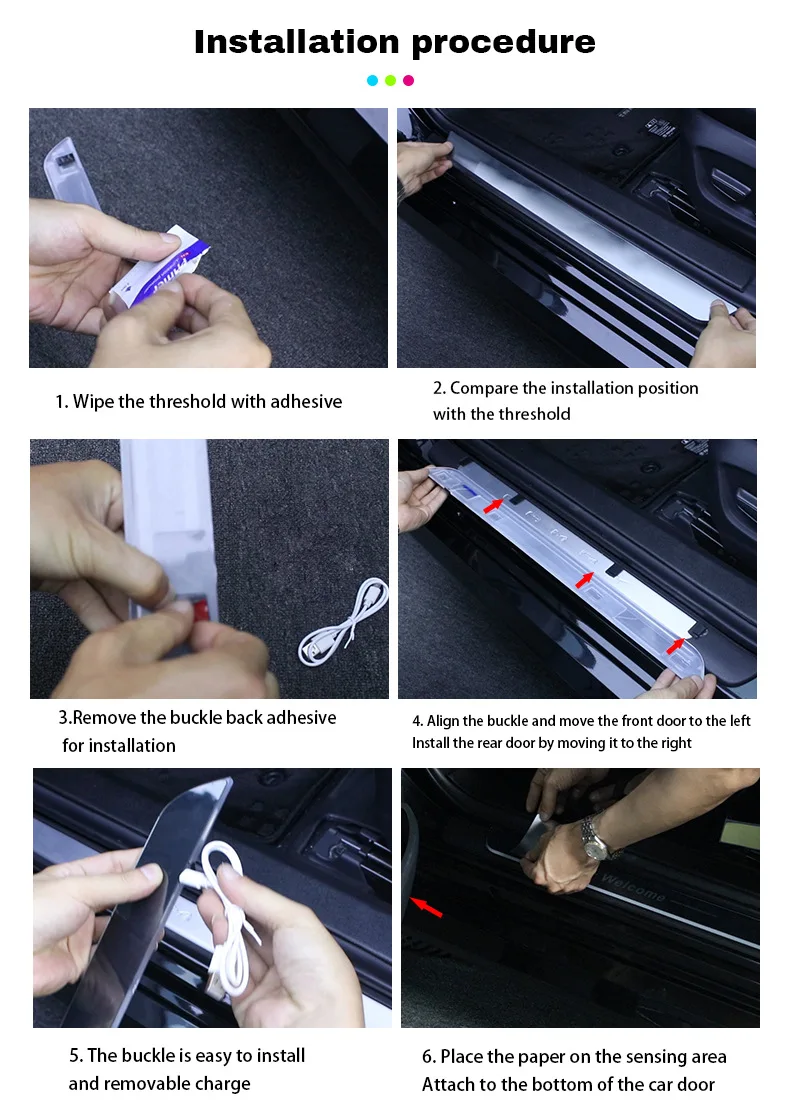 Installation procedure

1. Wipe the threshold with adhesive

2. Compare the installation position with the threshold

3.Remove the buckle back adhesive for installation

4. Align the buckle and move the front door to the left Install the rear door by moving it to the right

Welcome

5. The buckle is easy to install and removable charge

6. Place the paper on the sensing area Attach to the bottom of the car door