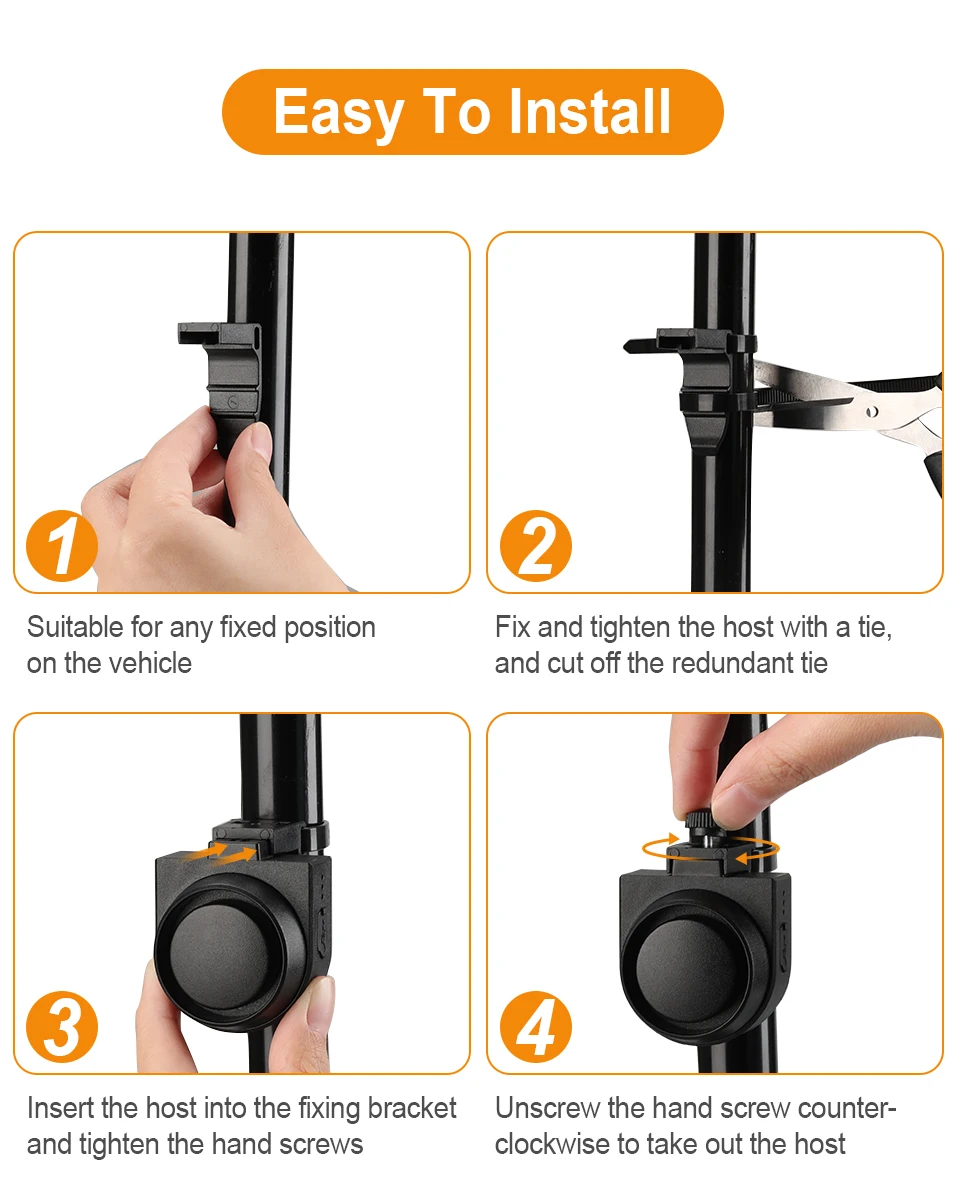 Easy To Install

1

Suitable for any fixed position on the vehicle

2

Fix and tighten the host with a tie, and cut off the redundant tie

3

Insert the host into the fixing bracket and tighten the hand screws

4

Unscrew the hand screw counter-clockwise to take out the host