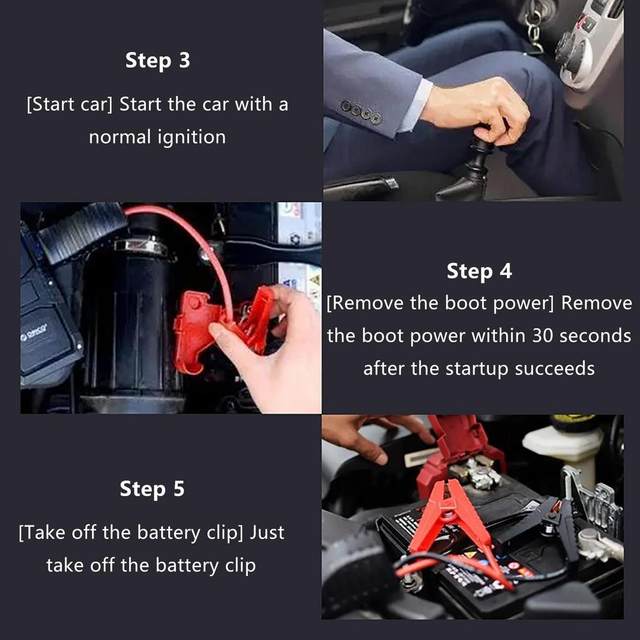 Step 3

[Start car] Start the car with a normal ignition

ORICO

Step 4

[Remove the boot power] Remove the boot power within 30 seconds after the startup succeeds

Step 5

[Take off the battery clip] Just take off the battery clip