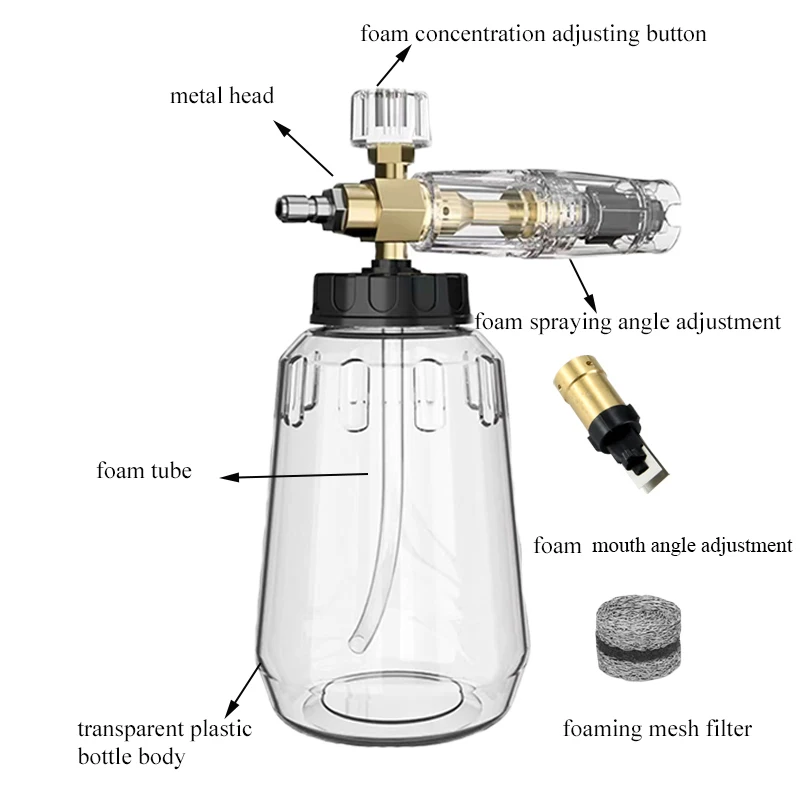 foam concentration adjusting button

metal head

foam spraying angle adjustment

foam tube

foam mouth angle adjustment

foaming mesh filter

transparent plastic bottle body