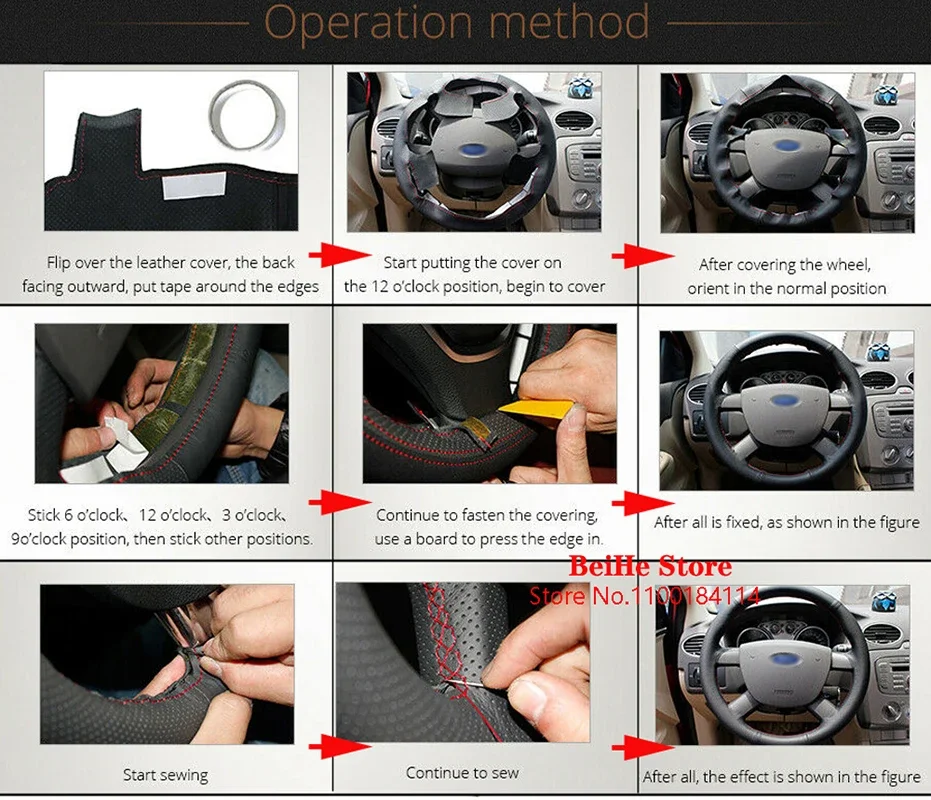 Operation method

Flip over the leather cover, the back facing outward, put tape around the edges

Start putting the cover on the 12 o'clock position, begin to cover

After covering the wheel, orient in the normal position

Stick 6 o'clock、12 o'clock、3 o'clock、9o'clock position, then stick other positions.

Continue to fasten the covering, use a board to press the edge in.

After all is fixed, as shown in the figure

BeiHe Store
Store No.1100184114

Start sewing

Continue to sew

After all, the effect is shown in the figure