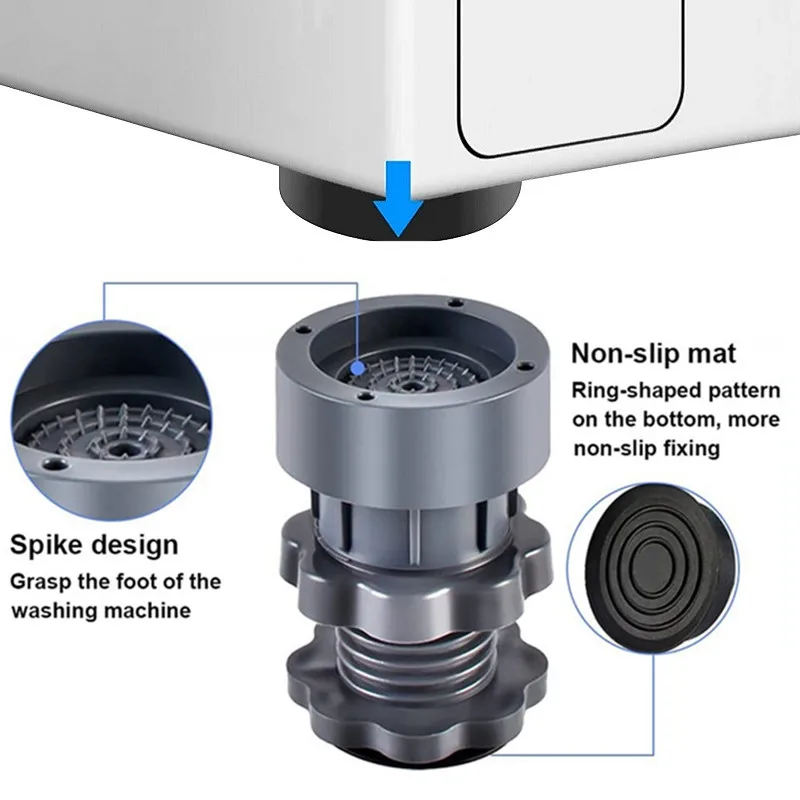 Non-slip mat

Ring-shaped pattern on the bottom, more non-slip fixing

Spike design

Grasp the foot of the washing machine