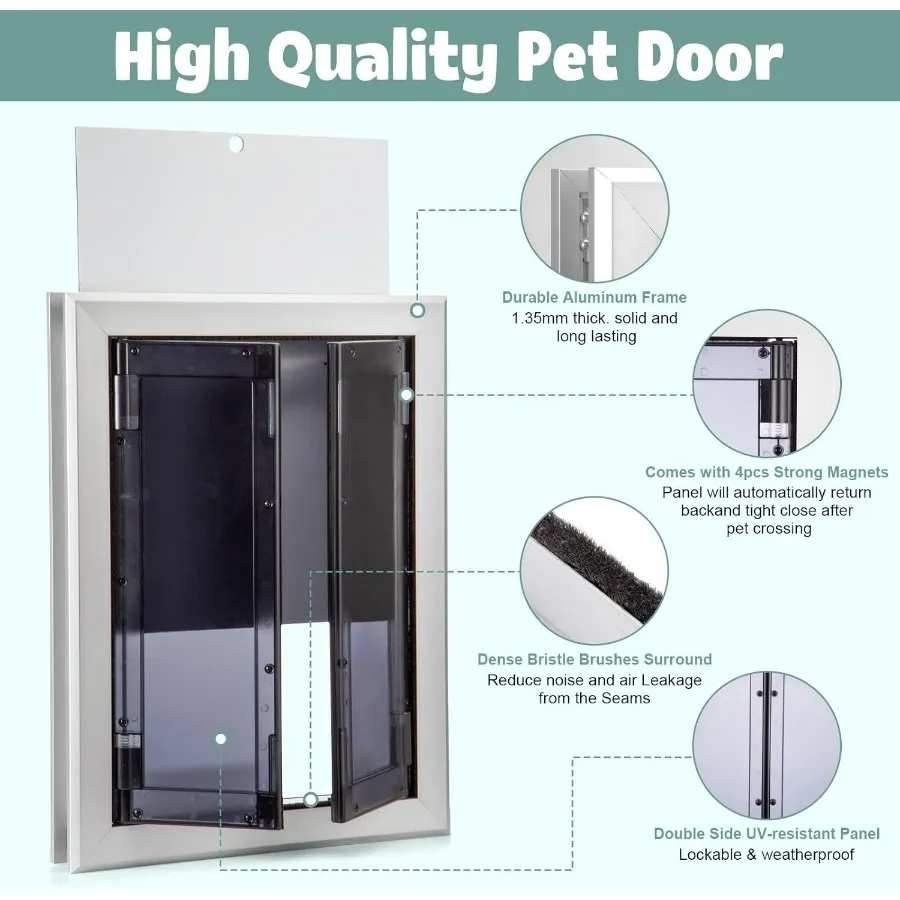 High Quality Pet Door

Durable Aluminum Frame
1.35mm thick. solid and long lasting

Comes with 4pcs Strong Magnets
Panel will automatically return backand tight close after pet crossing

Dense Bristle Brushes Surround
Reduce noise and air Leakage from the Seams

Double Side UV-resistant Panel
Lockable & weatherproof