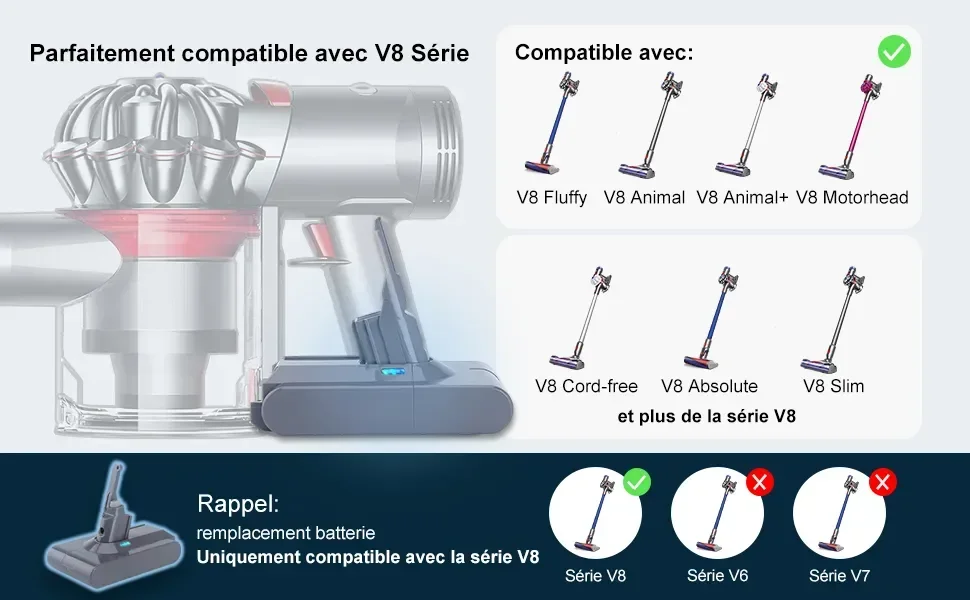 Parfaitement compatible avec V8 Série

Compatible avec:

V8 Fluffy V8 Animal V8 Animal+ V8 Motorhead

V8 Cord-free V8 Absolute V8 Slim

et plus de la série V8

Rappel:
remplacement batterie
Uniquement compatible avec la série V8

Série V8 Série V6 Série V7