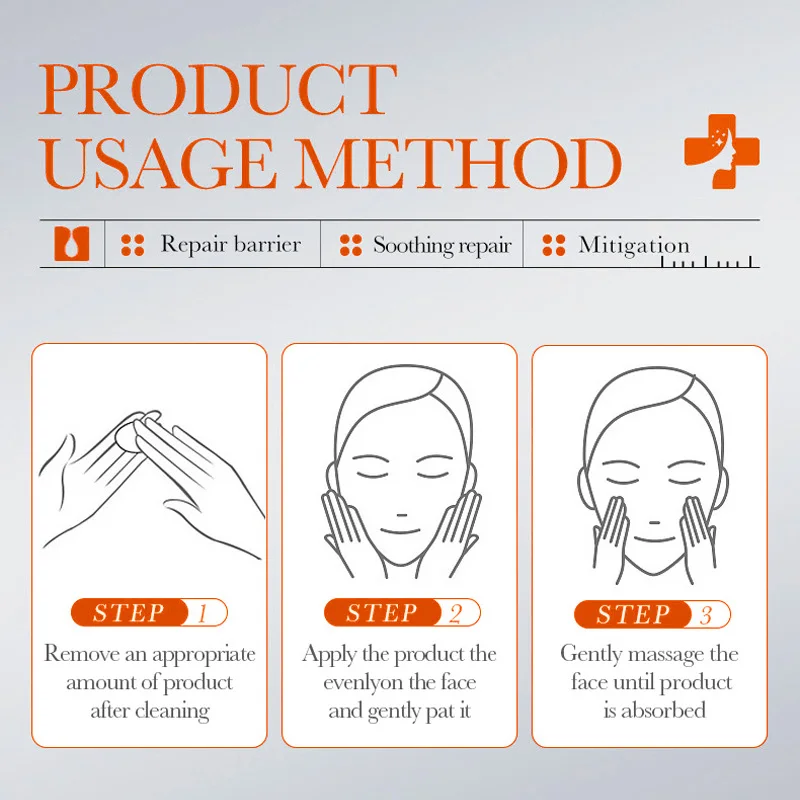 PRODUCT
USAGE METHOD

Repair barrier

Soothing repair

Mitigation

STEP 1
Remove an appropriate amount of product after cleaning

STEP 2
Apply the product the evenlyon the face and gently pat it

STEP 3
Gently massage the face until product is absorbed