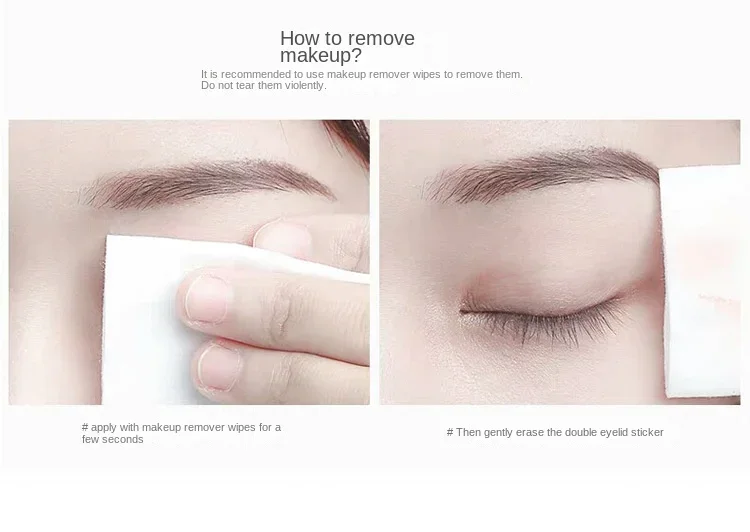 How to remove makeup?

It is recommended to use makeup remover wipes to remove them. Do not tear them violently.

# apply with makeup remover wipes for a few seconds

# Then gently erase the double eyelid sticker