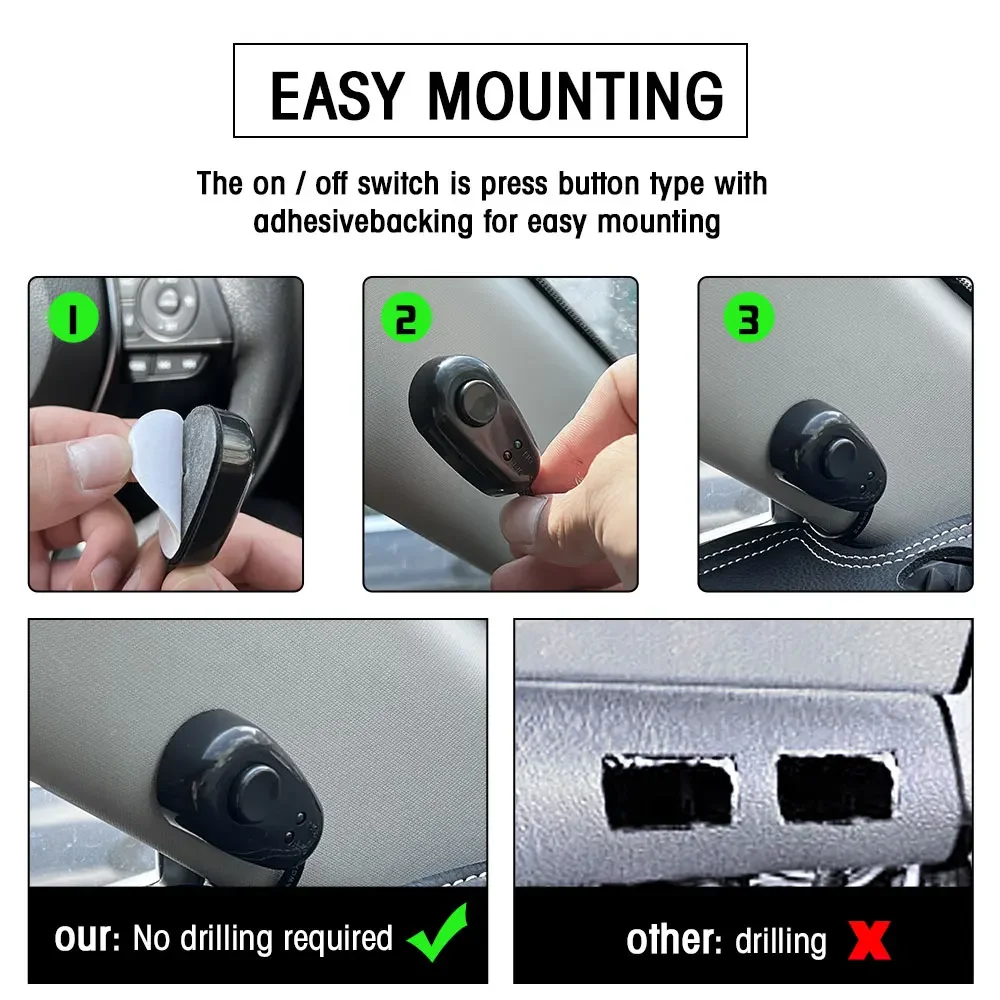 EASY MOUNTING

The on / off switch is press button type with adhesivebacking for easy mounting

1

2

3

our: No drilling required

other: drilling