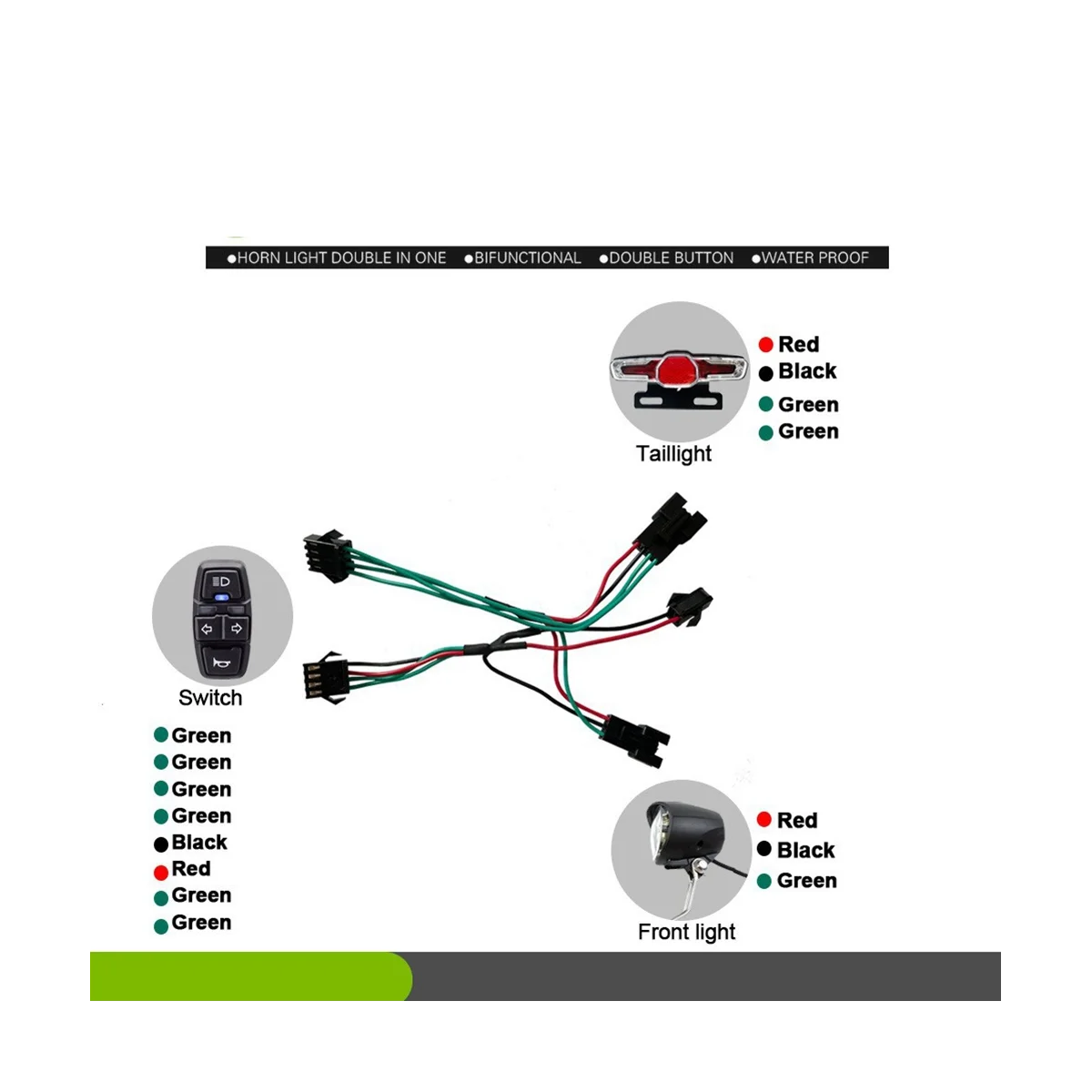 ●HORN LIGHT DOUBLE IN ONE ●BIFUNCTIONAL ●DOUBLE BUTTON ●WATER PROOF

Red
Black
Green
Green

Taillight

Switch

Green
Green
Green
Green
Black
Red
Green
Green

Red
Black
Green

Front light