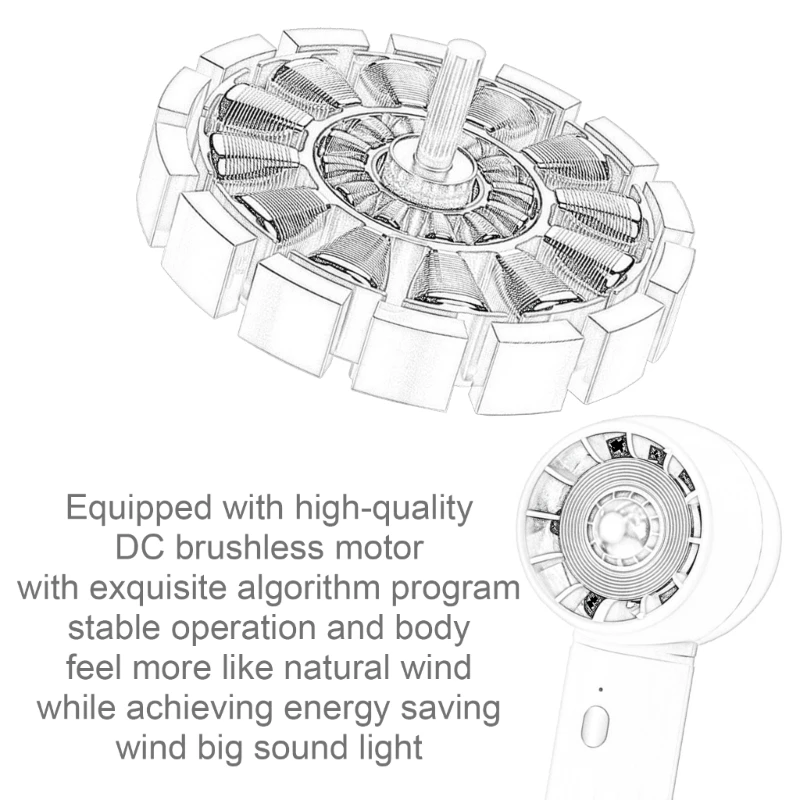 Equipped with high-quality
DC brushless motor
with exquisite algorithm program
stable operation and body
feel more like natural wind
while achieving energy saving
wind big sound light