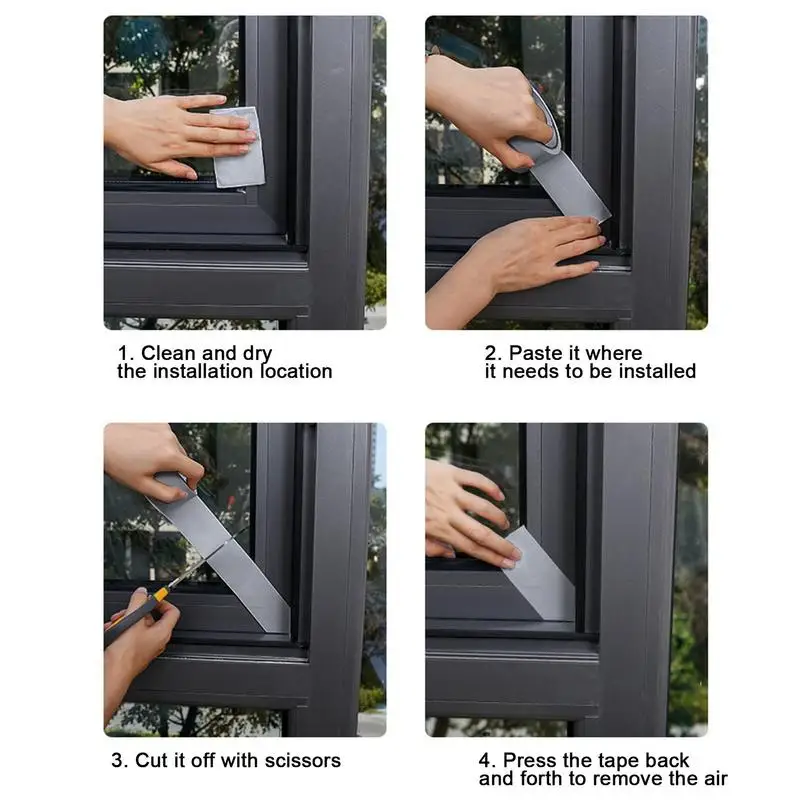 1. Clean and dry the installation location

2. Paste it where it needs to be installed

3. Cut it off with scissors

4. Press the tape back and forth to remove the air