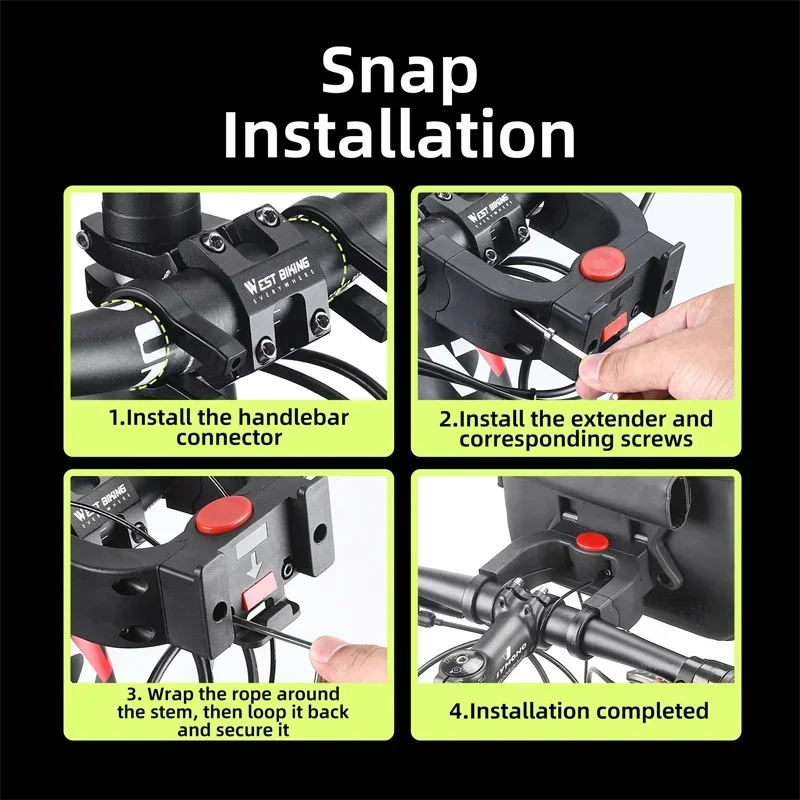 Snap Installation

WEST BIKING
EVERYWHERE

1.Install the handlebar connector

WEST BIKING
EVERYWHERE

2.Install the extender and corresponding screws

WEST BIKING
EVERYWHERE

3. Wrap the rope around the stem, then loop it back and secure it

4.Installation completed