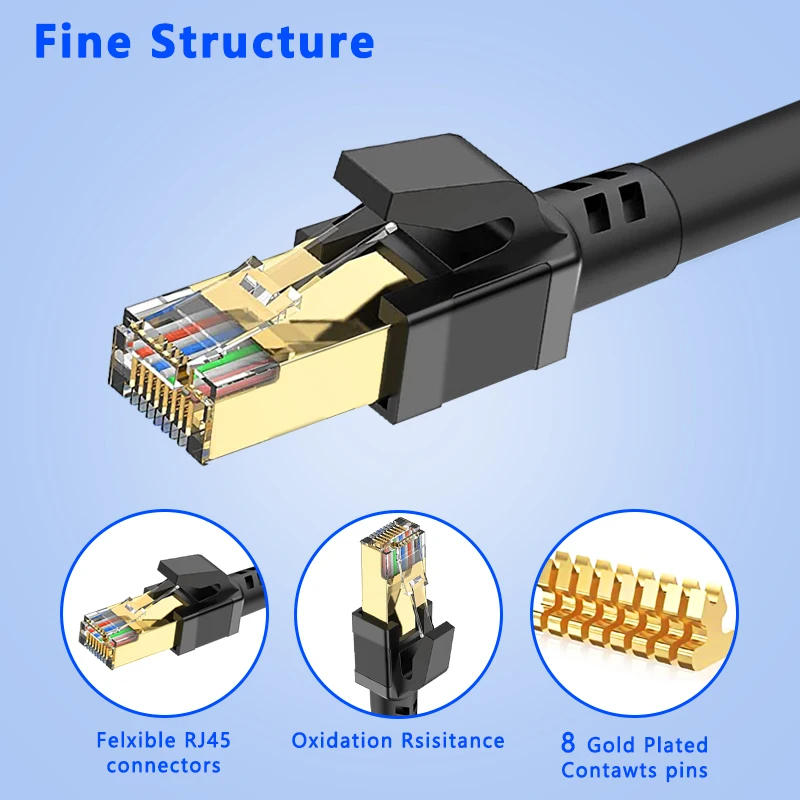 Fine Structure

Felxible RJ45 connectors

Oxidation Rsisitance

8 Gold Plated Contawts pins