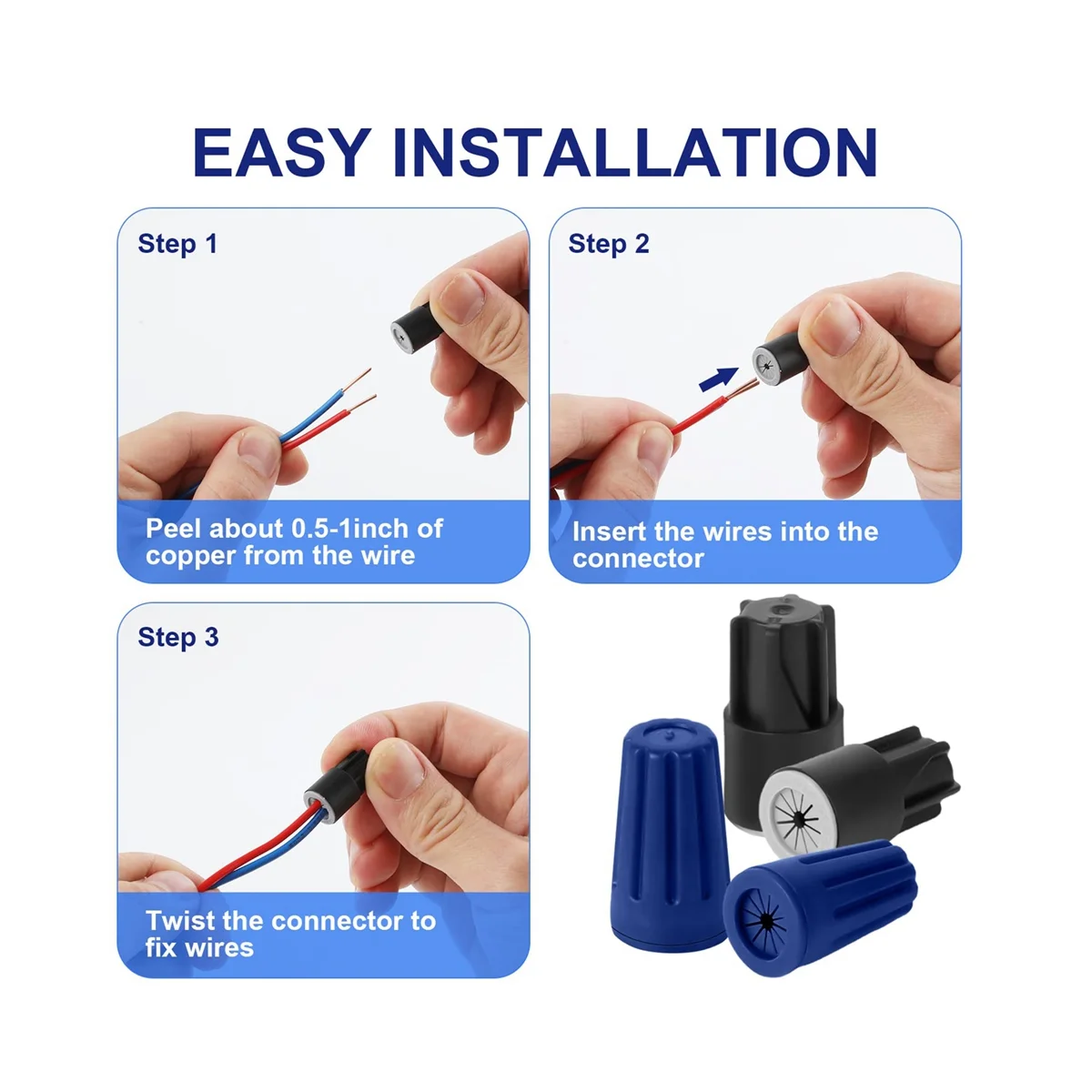 EASY INSTALLATION

Step 1

Peel about 0.5-1inch of copper from the wire

Step 2

Insert the wires into the connector

Step 3

Twist the connector to fix wires