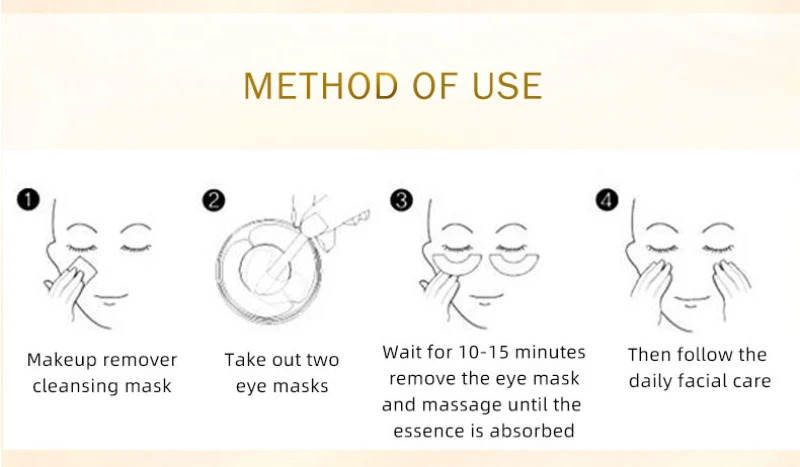 METHOD OF USE

1
Makeup remover cleansing mask

2
Take out two eye masks

3
Wait for 10-15 minutes remove the eye mask and massage until the essence is absorbed

4
Then follow the daily facial care