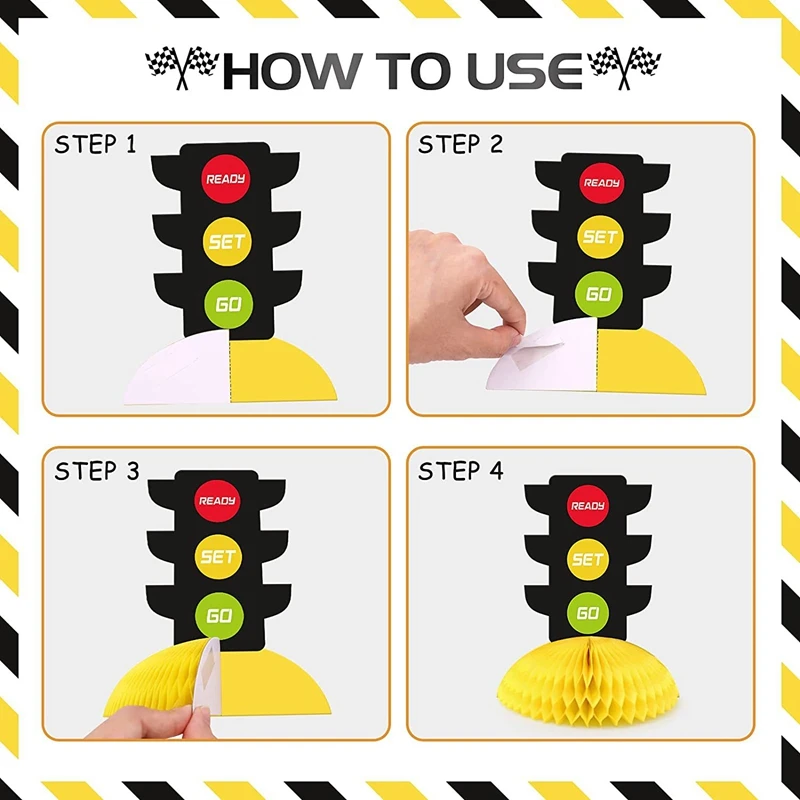 HOW TO USE

STEP 1

READY
SET
GO

STEP 2

READY
SET
GO

STEP 3

READY
SET
GO

STEP 4

READY
SET
GO