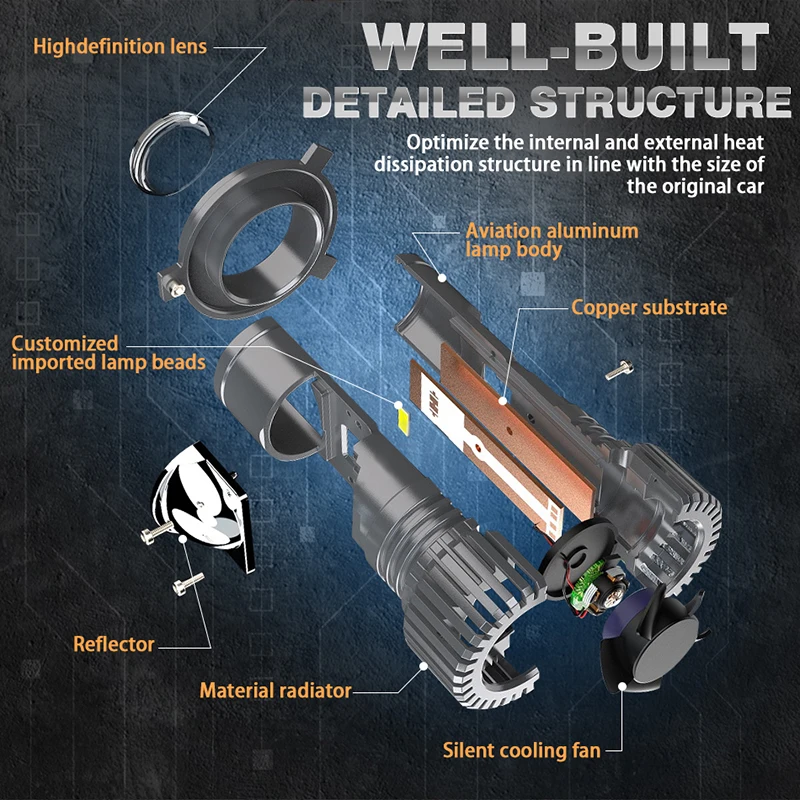 WELL-BUILT
DETAILED STRUCTURE

Optimize the internal and external heat dissipation structure in line with the size of the original car

Highdefinition lens

Aviation aluminum lamp body

Copper substrate

Customized imported lamp beads

Reflector

Material radiator

Silent cooling fan