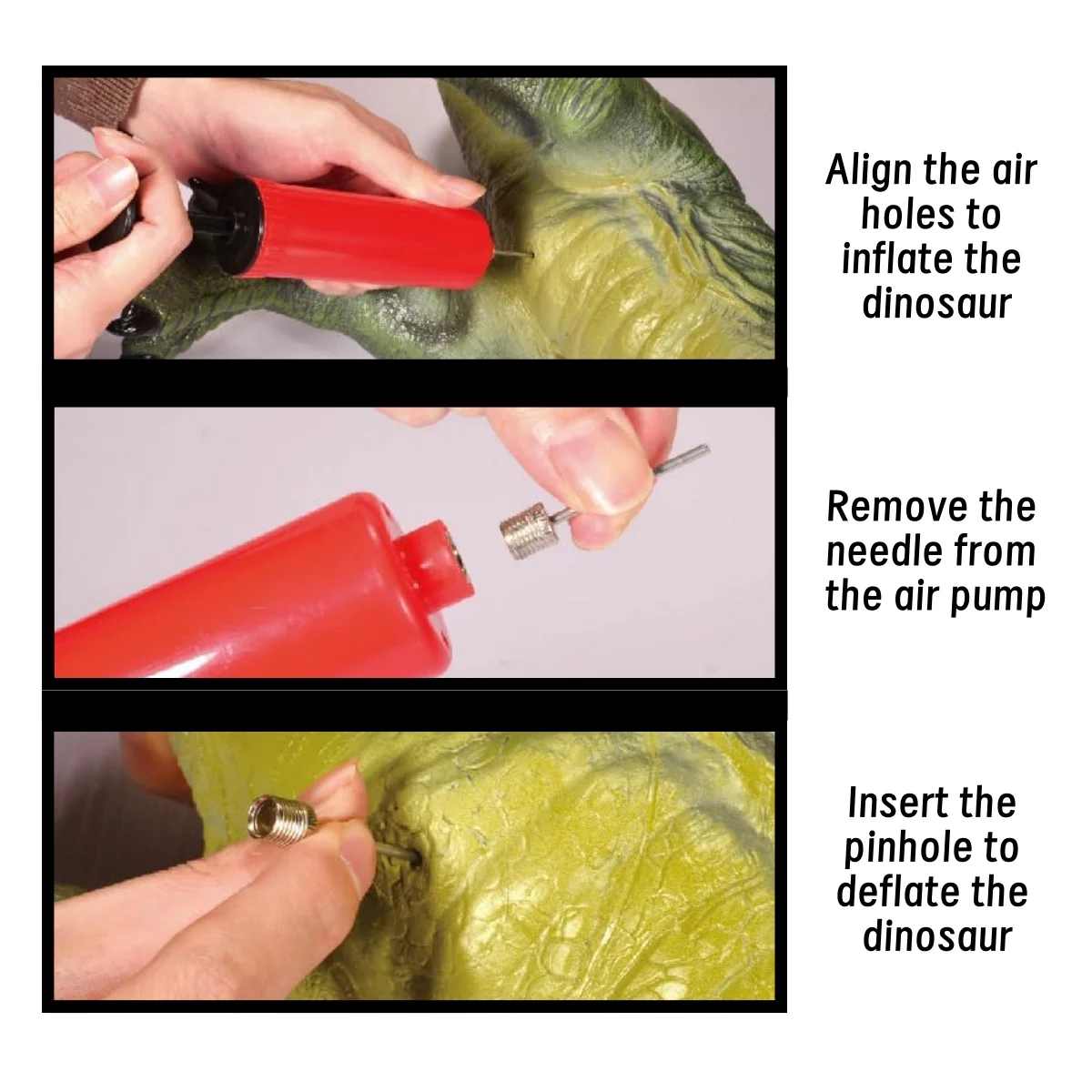 Align the air holes to inflate the dinosaur

Remove the needle from the air pump

Insert the pinhole to deflate the dinosaur