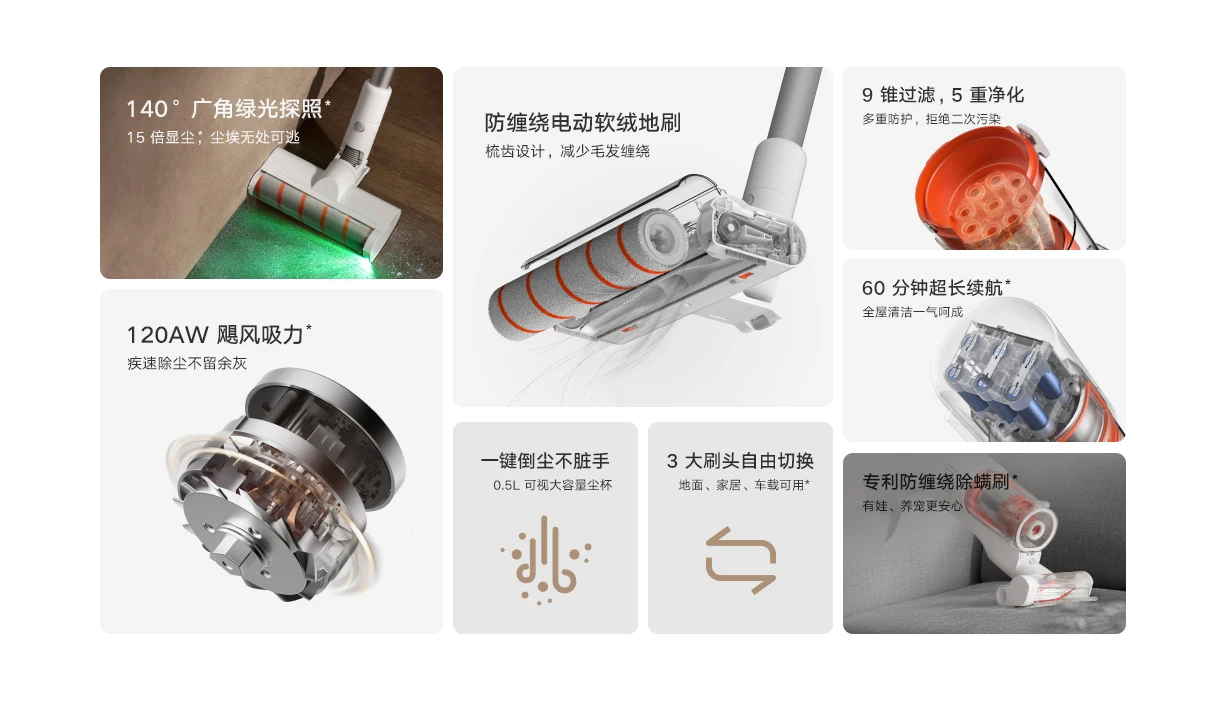 140° 广角绿光探照*
15 倍显尘*，尘埃无处可逃

120AW 飓风吸力*
疾速除尘不留余灰

防缠绕电动软绒地刷
梳齿设计，减少毛发缠绕

一键倒尘不脏手
0.5L 可视大容量尘杯

3 大刷头自由切换
地面、家居、车载可用*

9 锥过滤，5 重净化
多重防护，拒绝二次污染

60 分钟超长续航*
全屋清洁一气呵成

专利防缠绕除螨刷*
有娃、养宠更安心