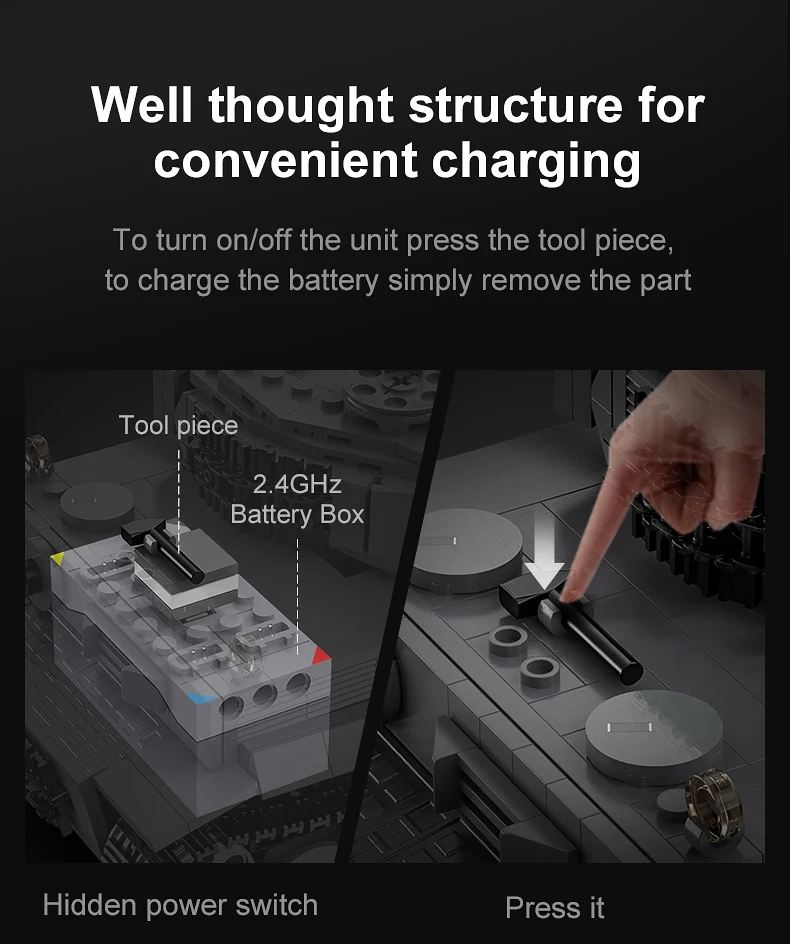 Well thought structure for convenient charging

To turn on/off the unit press the tool piece, to charge the battery simply remove the part

Tool piece

2.4GHz
Battery Box

Hidden power switch

Press it