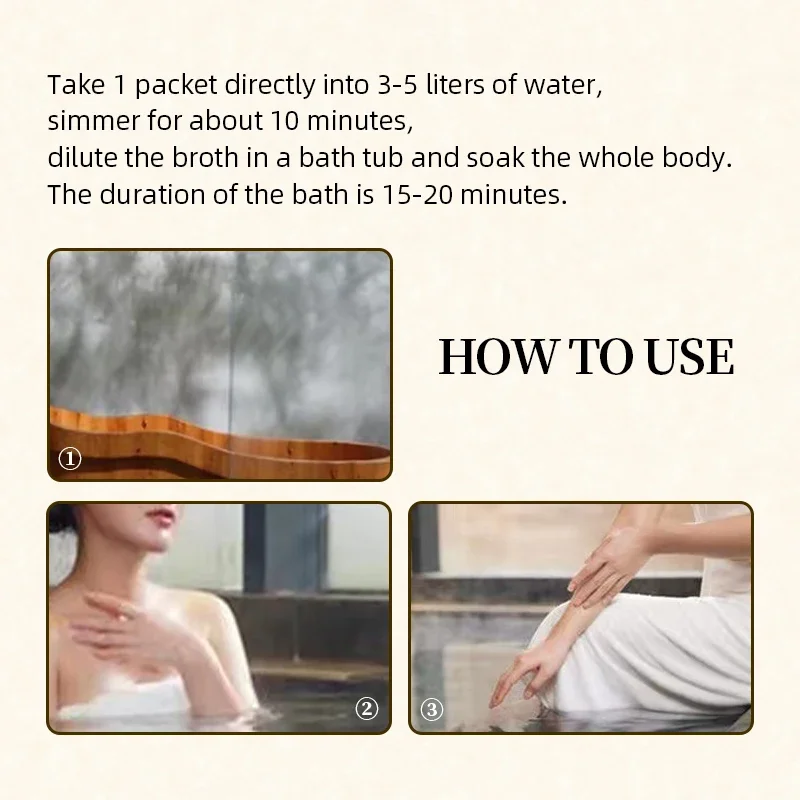 Take 1 packet directly into 3-5 liters of water,
simmer for about 10 minutes,
dilute the broth in a bath tub and soak the whole body.
The duration of the bath is 15-20 minutes.

①

HOW TO USE

②

③