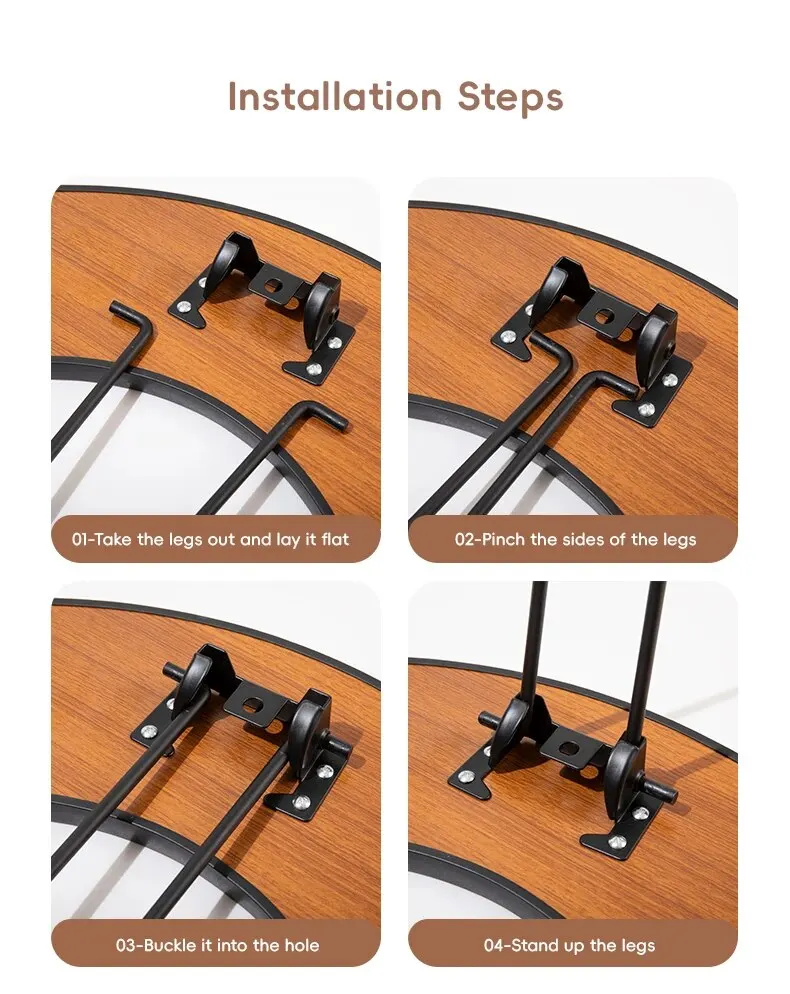 Installation Steps

01-Take the legs out and lay it flat

02-Pinch the sides of the legs

03-Buckle it into the hole

04-Stand up the legs