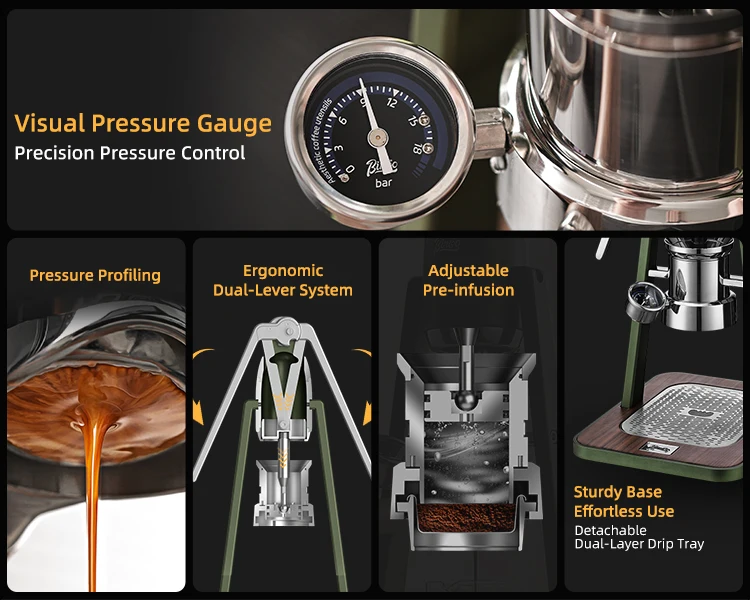 Visual Pressure Gauge
Precision Pressure Control

Aesthetic coffee utensils
0 3 6 9 12 15 18
Bincoo
bar

Pressure Profiling

Ergonomic
Dual-Lever System

Adjustable
Pre-infusion

Sturdy Base
Effortless Use
Detachable
Dual-Layer Drip Tray