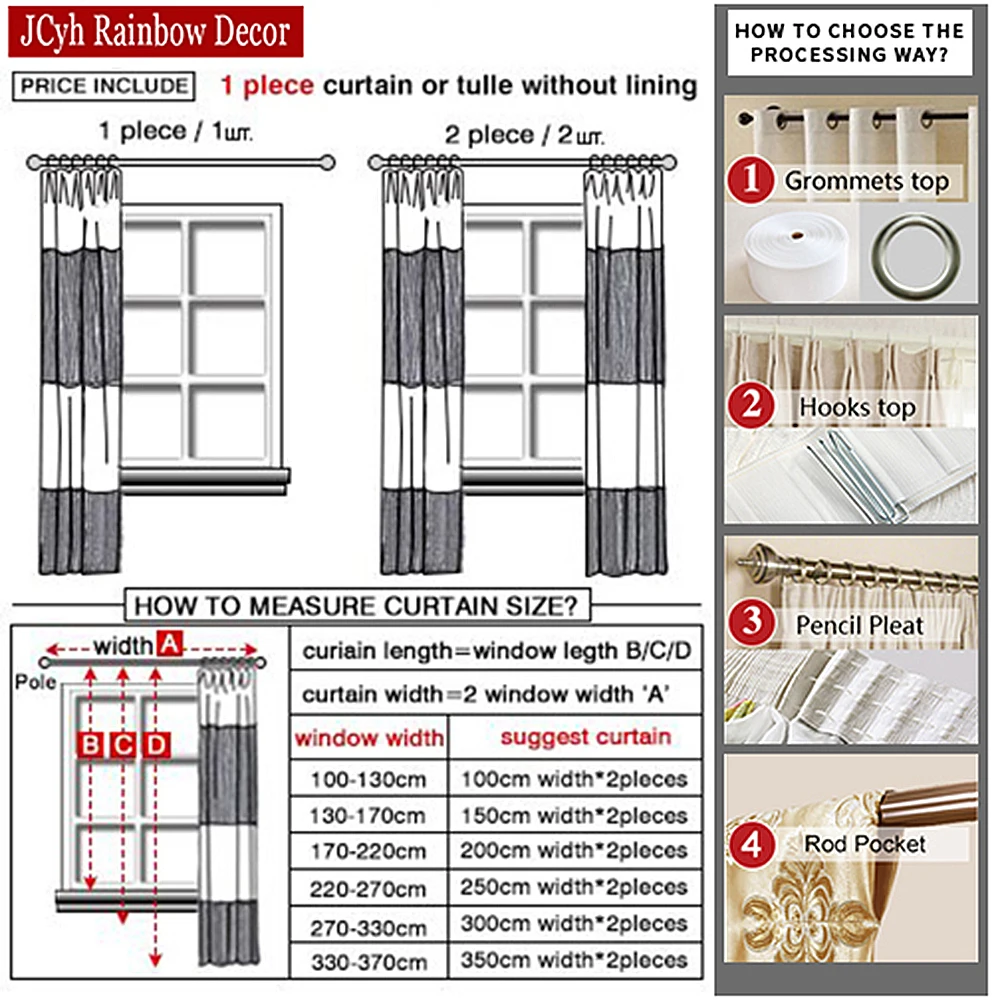 JCyh Rainbow Decor

PRICE INCLUDE 1 piece curtain or tulle without lining

1 piece / 1шт.

2 piece / 2шт.

HOW TO MEASURE CURTAIN SIZE?

width A

Pole

B C D

curiain length=window legth B/C/D

curtain width=2 window width 'A'

| window width | suggest curtain |
|---|---|
| 100-130cm | 100cm width*2pleces |
| 130-170cm | 150cm width*2pleces |
| 170-220cm | 200cm width*2pleces |
| 220-270cm | 250cm width*2pleces |
| 270-330cm | 300cm width*2pleces |
| 330-370cm | 350cm width*2pleces |

HOW TO CHOOSE THE PROCESSING WAY?

1 Grommets top

2 Hooks top

3 Pencil Pleat

4 Rod Pocket