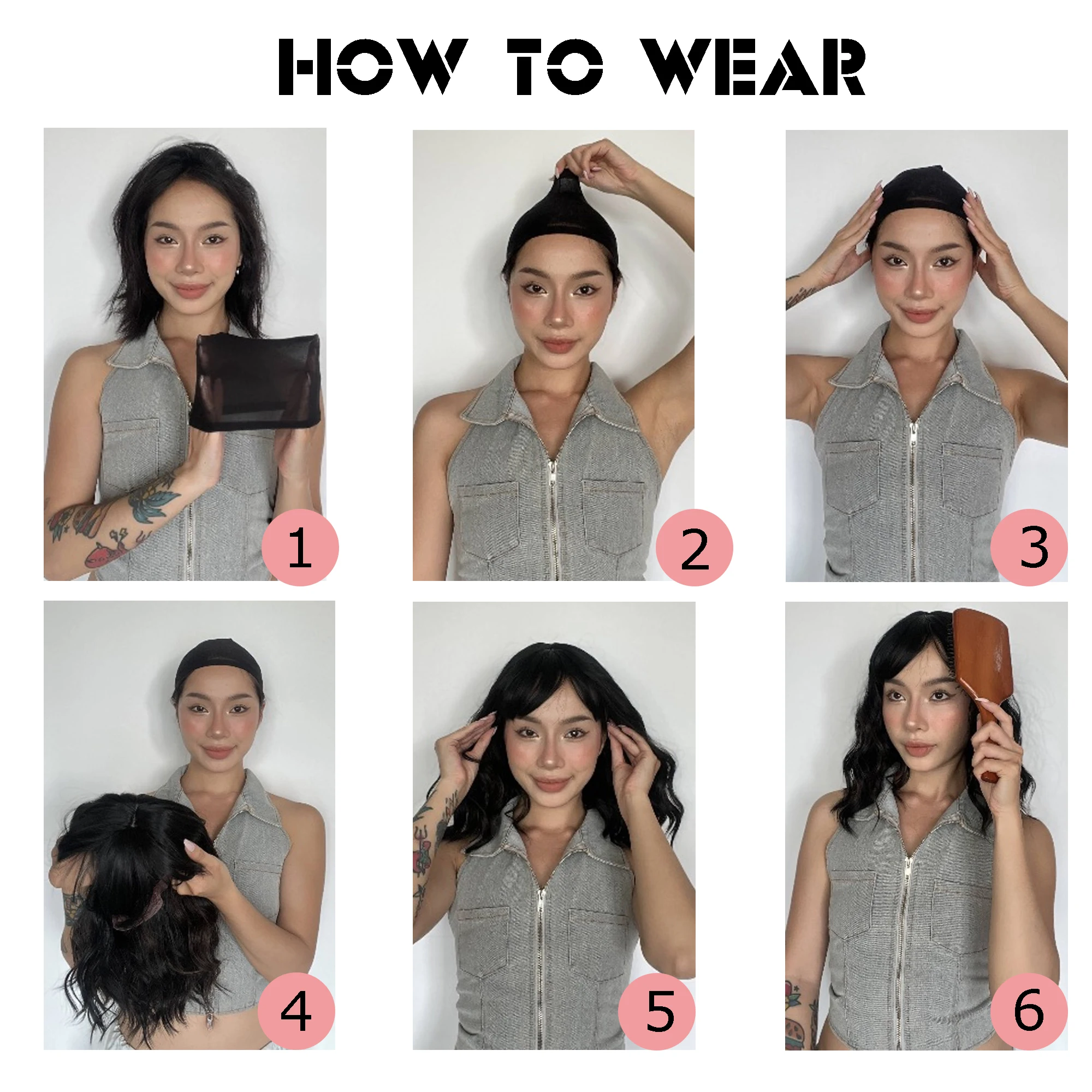 HOW TO WEAR

1

2

3

4

5

6