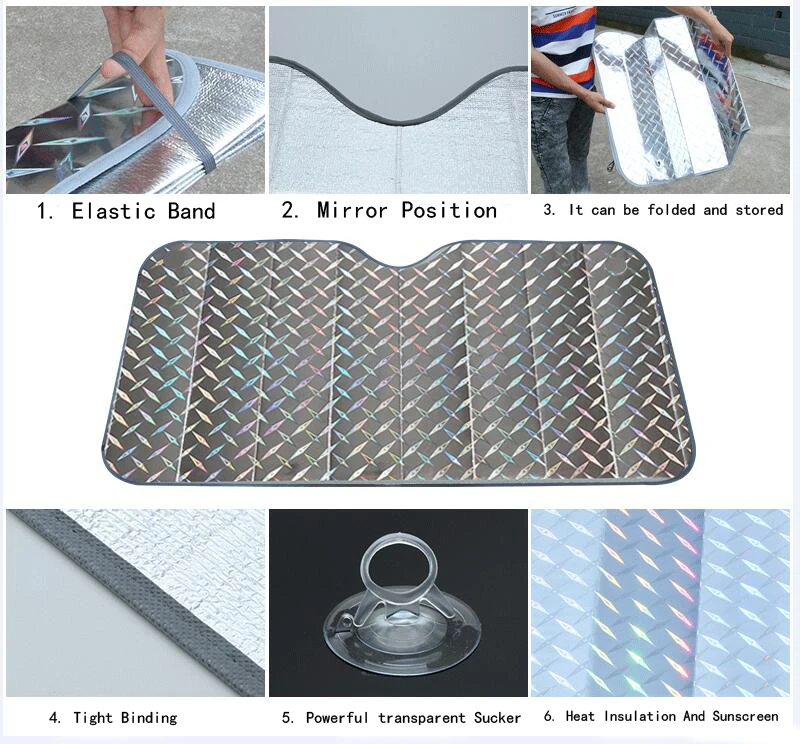 1. Elastic Band

2. Mirror Position

3. It can be folded and stored

4. Tight Binding

5. Powerful transparent Sucker

6. Heat Insulation And Sunscreen