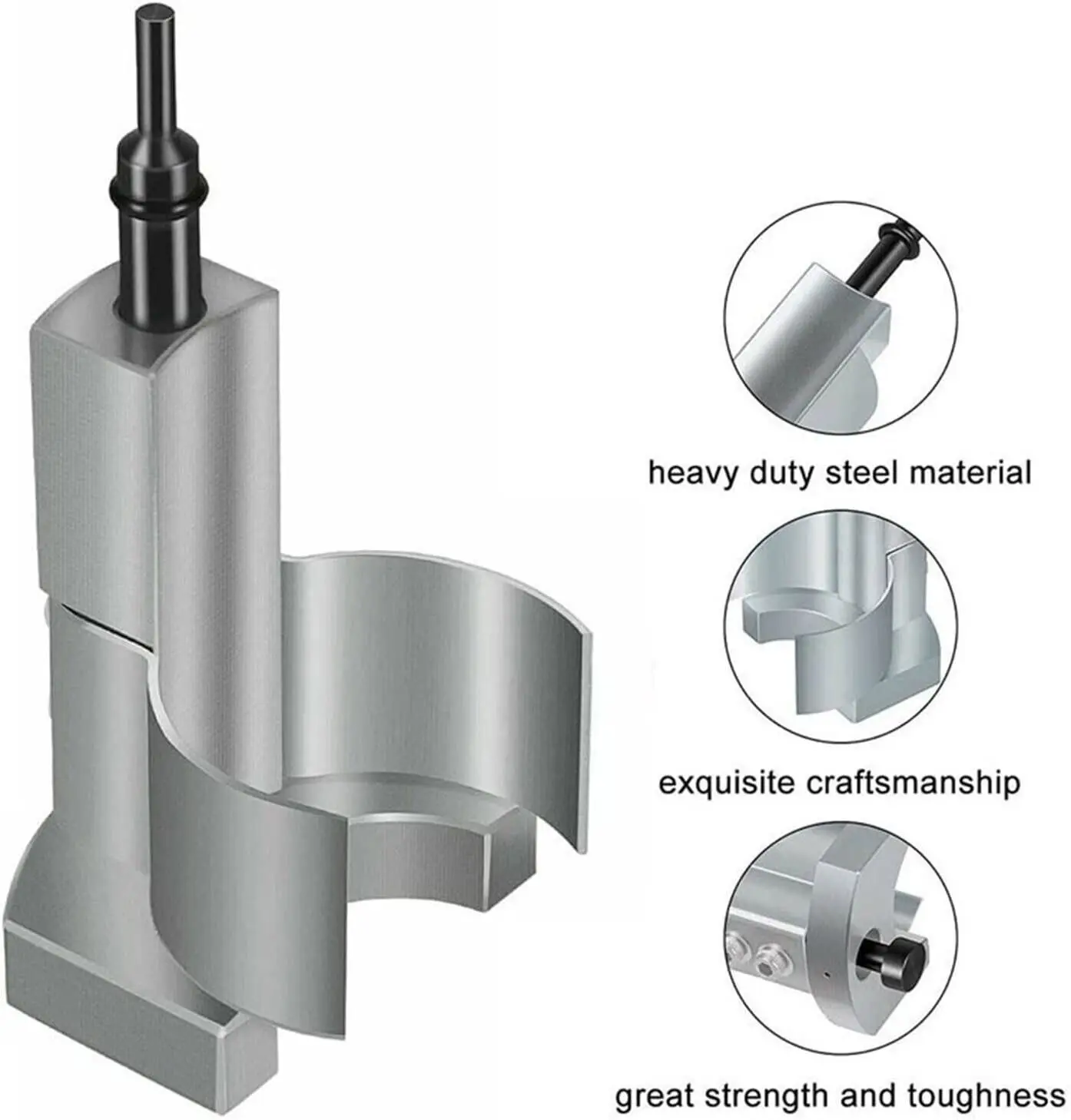 heavy duty steel material

exquisite craftsmanship

great strength and toughness