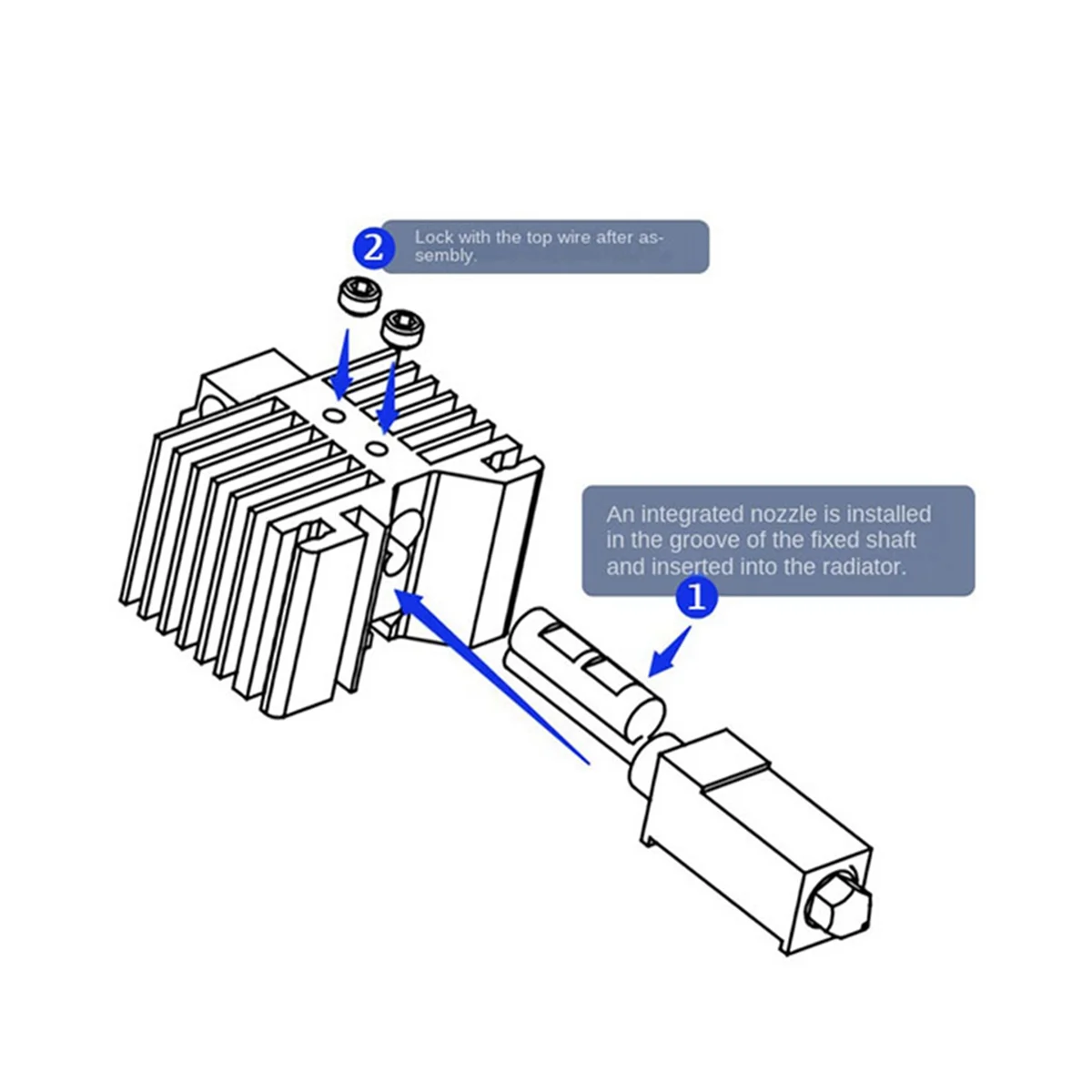 2
Lock with the top wire after assembly.

An integrated nozzle is installed in the groove of the fixed shaft and inserted into the radiator.
1