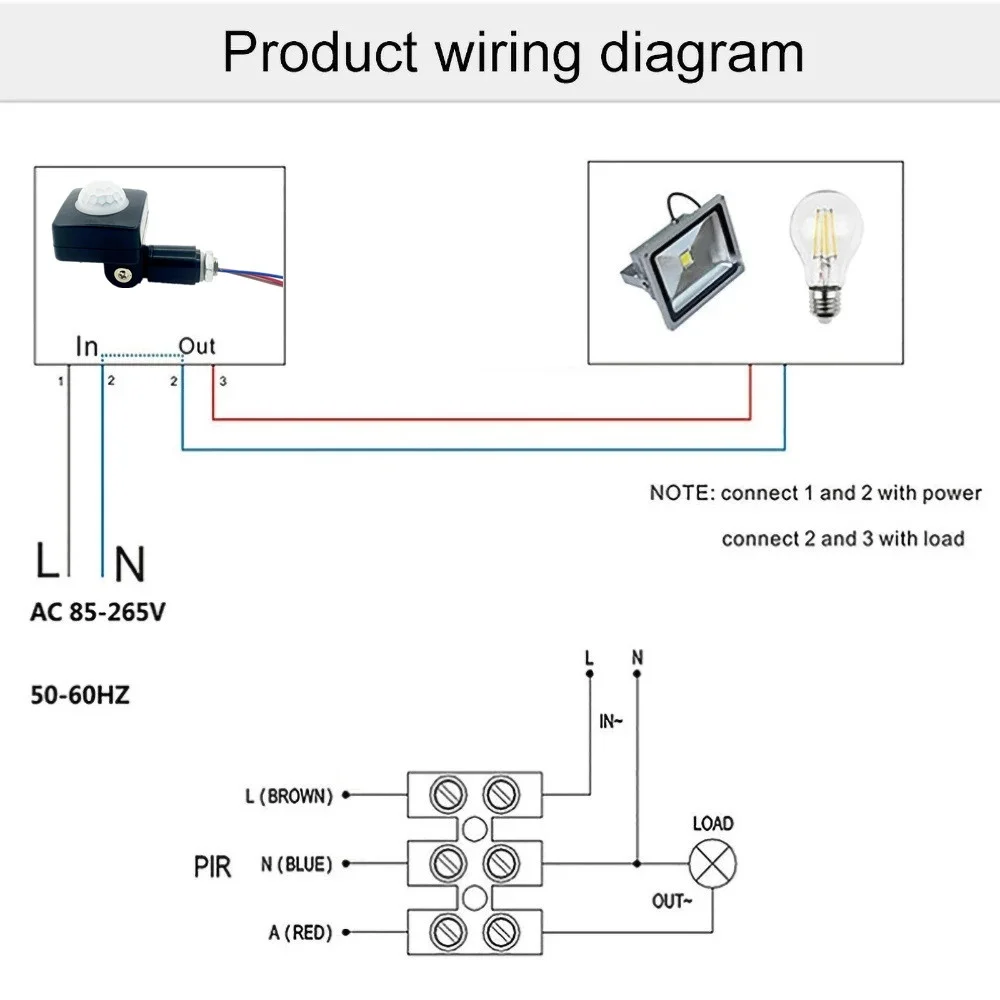 Product wiring diagram

In Out

1 2 2 3

NOTE: connect 1 and 2 with power

connect 2 and 3 with load

L N

AC 85-265V

50-60HZ

L N

IN~

L (BROWN)

PIR N (BLUE)

A (RED)

LOAD

OUT~