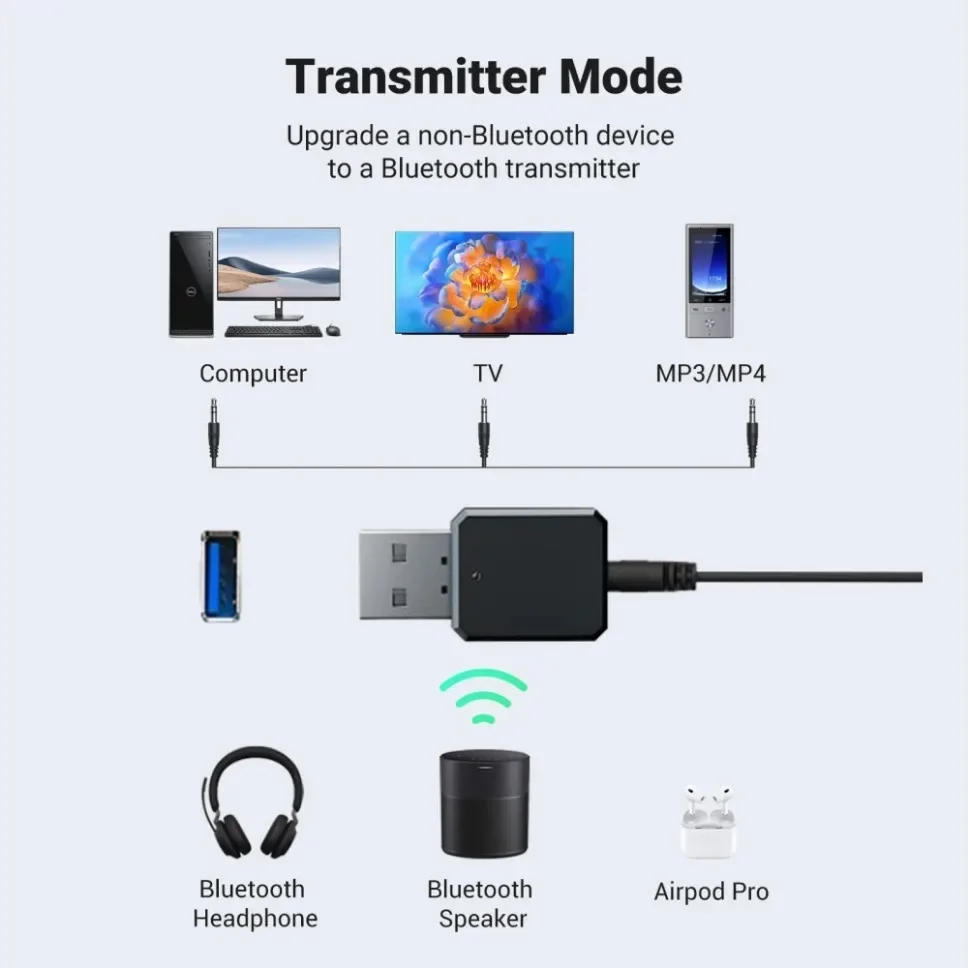 Transmitter Mode

Upgrade a non-Bluetooth device to a Bluetooth transmitter

Computer

TV

MP3/MP4

Bluetooth Headphone

Bluetooth Speaker

Airpod Pro