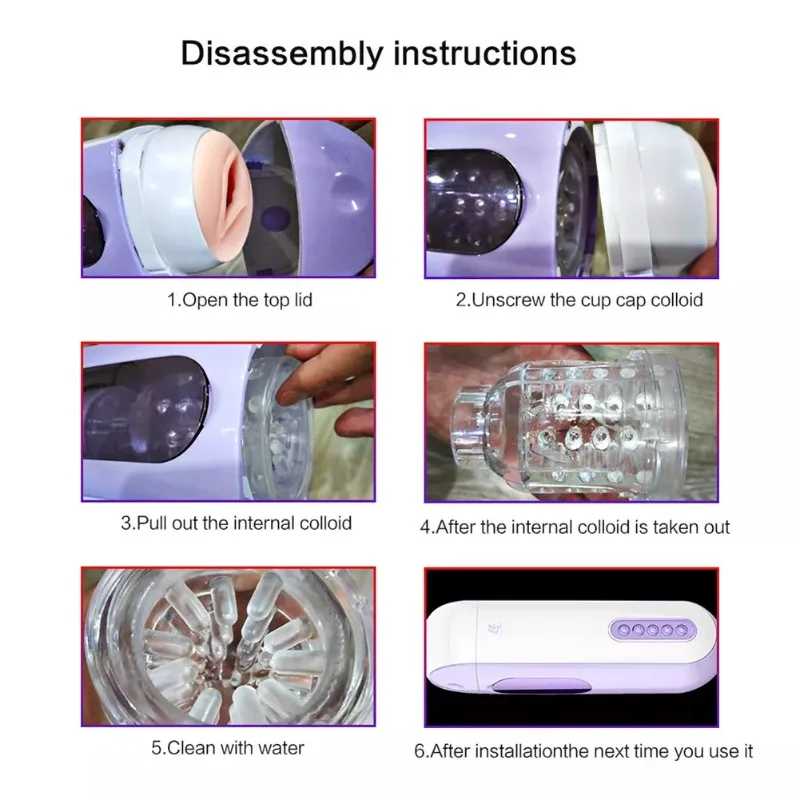 Disassembly instructions

1.Open the top lid

2.Unscrew the cup cap colloid

3.Pull out the internal colloid

4.After the internal colloid is taken out

5.Clean with water

6.After installationthe next time you use it