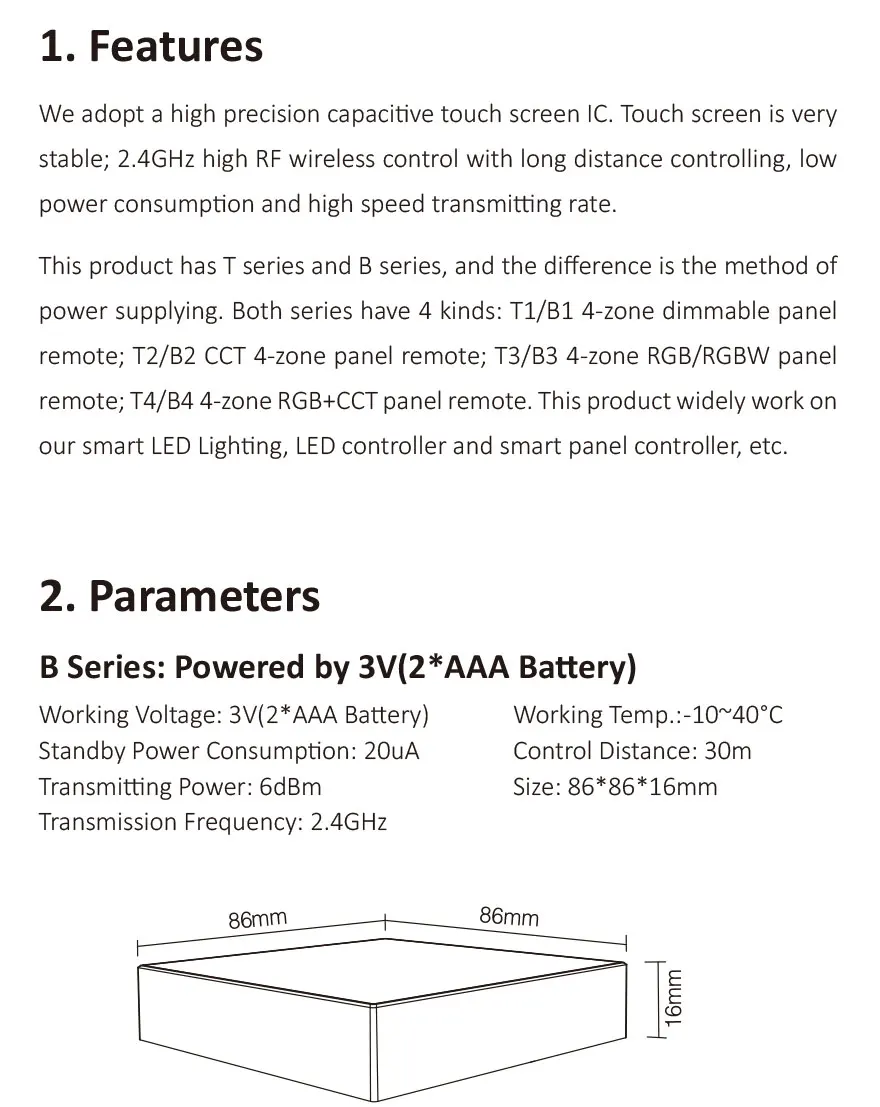 1. Features

We adopt a high precision capacitive touch screen IC. Touch screen is very stable; 2.4GHz high RF wireless control with long distance controlling, low power consumption and high speed transmitting rate.

This product has T series and B series, and the difference is the method of power supplying. Both series have 4 kinds: T1/B1 4-zone dimmable panel remote; T2/B2 CCT 4-zone panel remote; T3/B3 4-zone RGB/RGBW panel remote; T4/B4 4-zone RGB+CCT panel remote. This product widely work on our smart LED Lighting, LED controller and smart panel controller, etc.

2. Parameters

B Series: Powered by 3V(2*AAA Battery)

Working Voltage: 3V(2*AAA Battery)
Standby Power Consumption: 20uA
Transmitting Power: 6dBm
Transmission Frequency: 2.4GHz

Working Temp.:-10~40°C
Control Distance: 30m
Size: 86*86*16mm

86mm
86mm
16mm